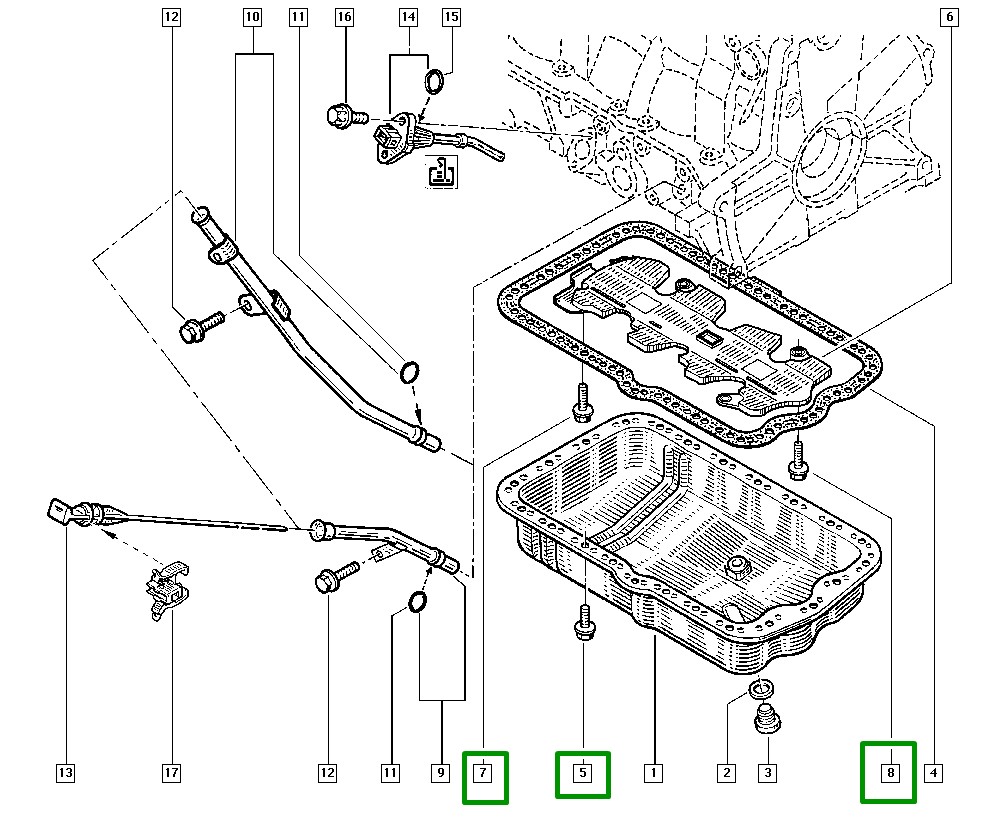 12
10
11
16
14
15
6
13
17
12
11
9
7
5
1
2
3
8
4