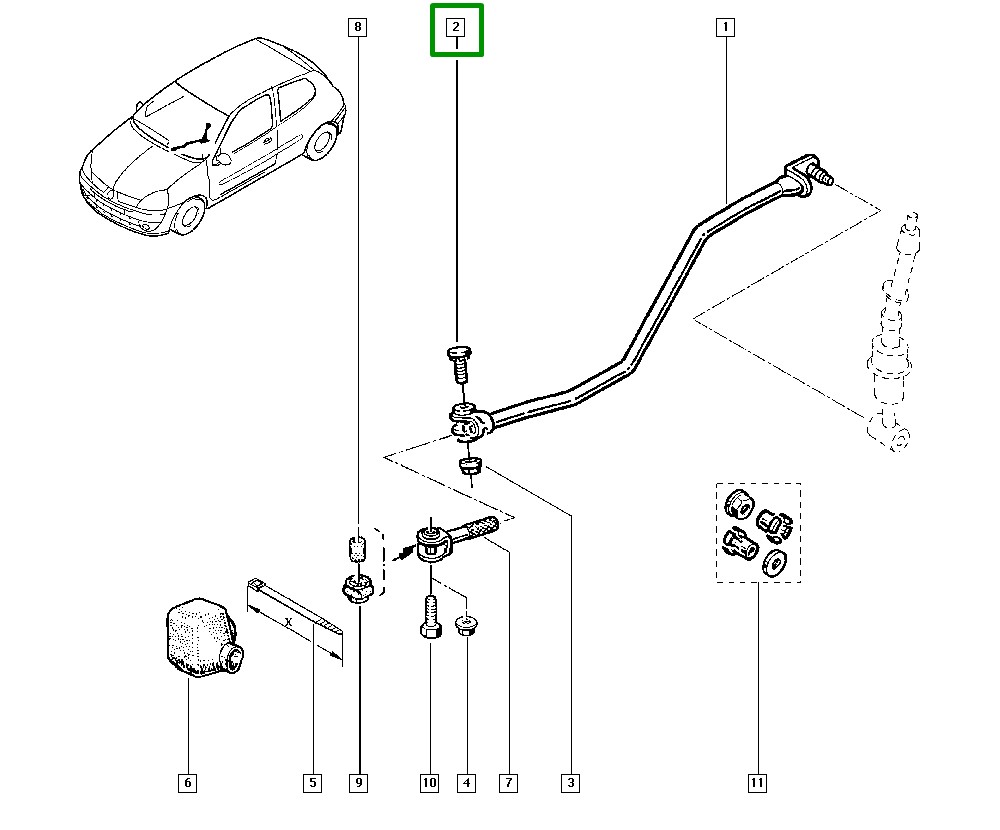 8
2
1
X
6
5
9
10
4
7
3
11