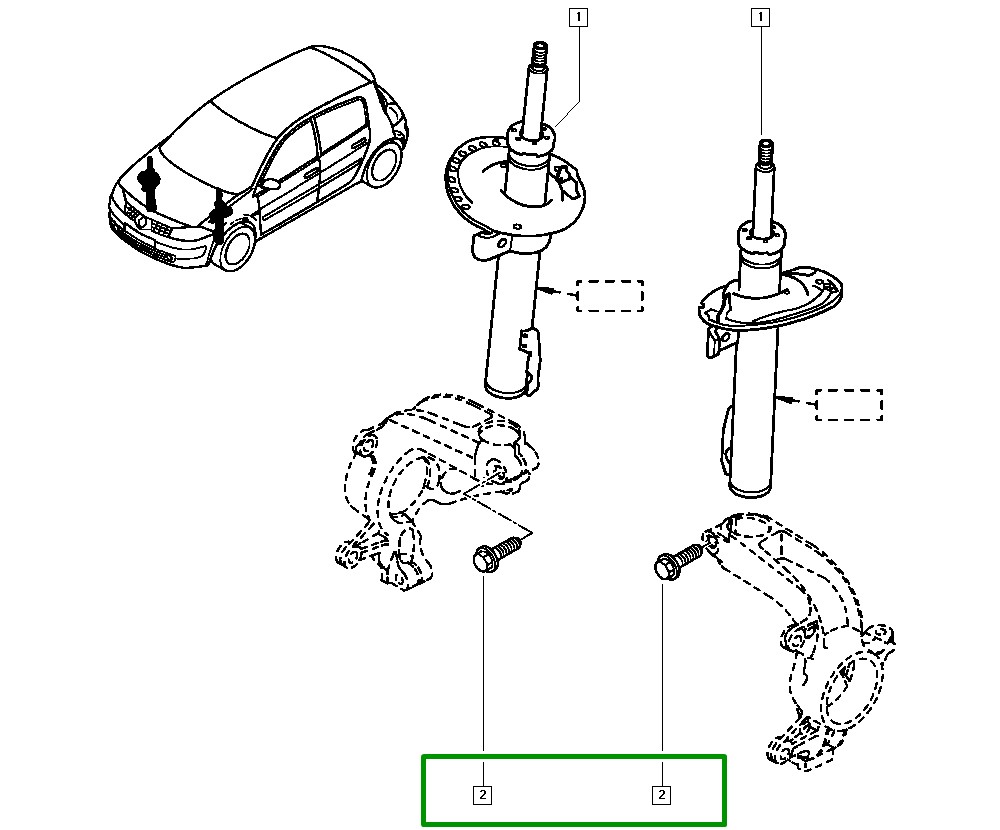 1
1
2
2