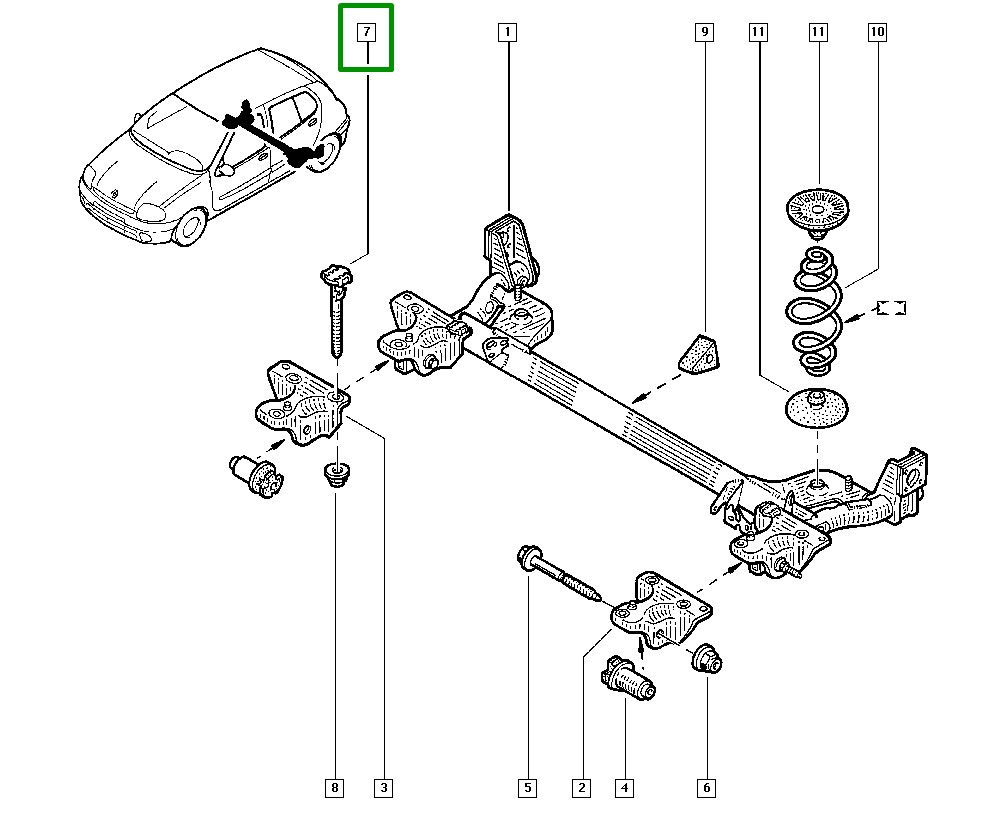 7
1
9
11
11
10
8
3
5
2
4
6