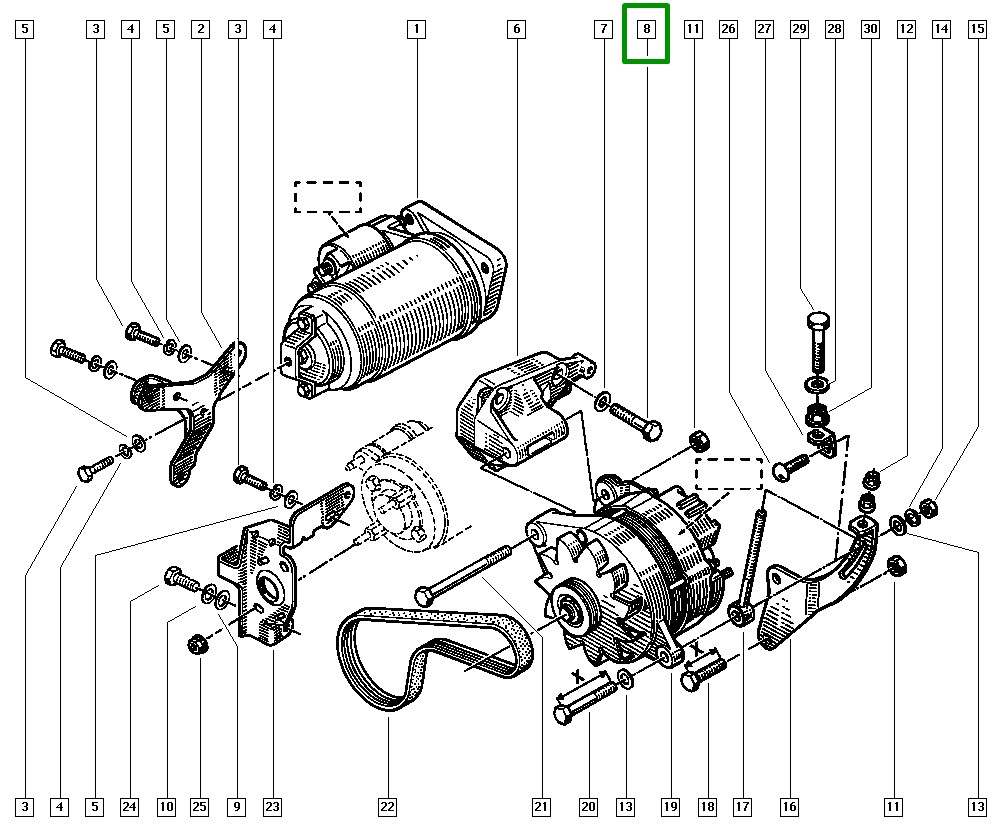 5 3 4 5 2 3 4 1 6 7 8 11 26 27 29 28 30 12 14 15

X X

3 4 5 24 10 25 9 23 22 21 20 13 19 18 17 16 11 13