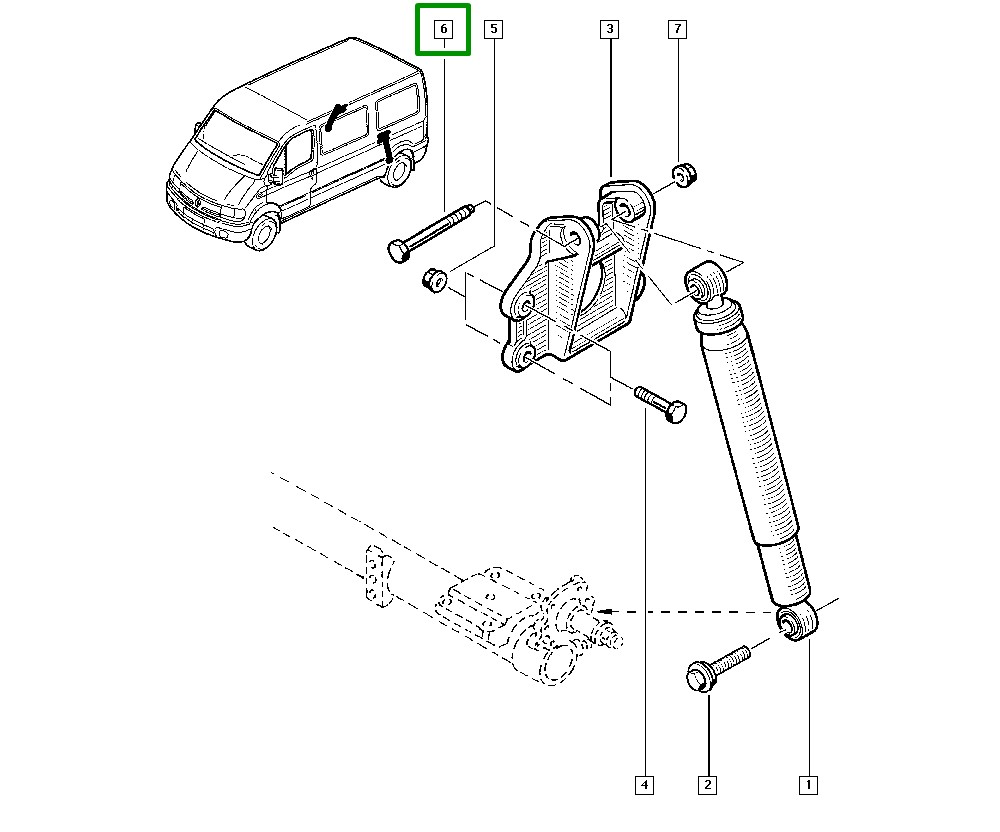 6
5
3
7
4
2
1