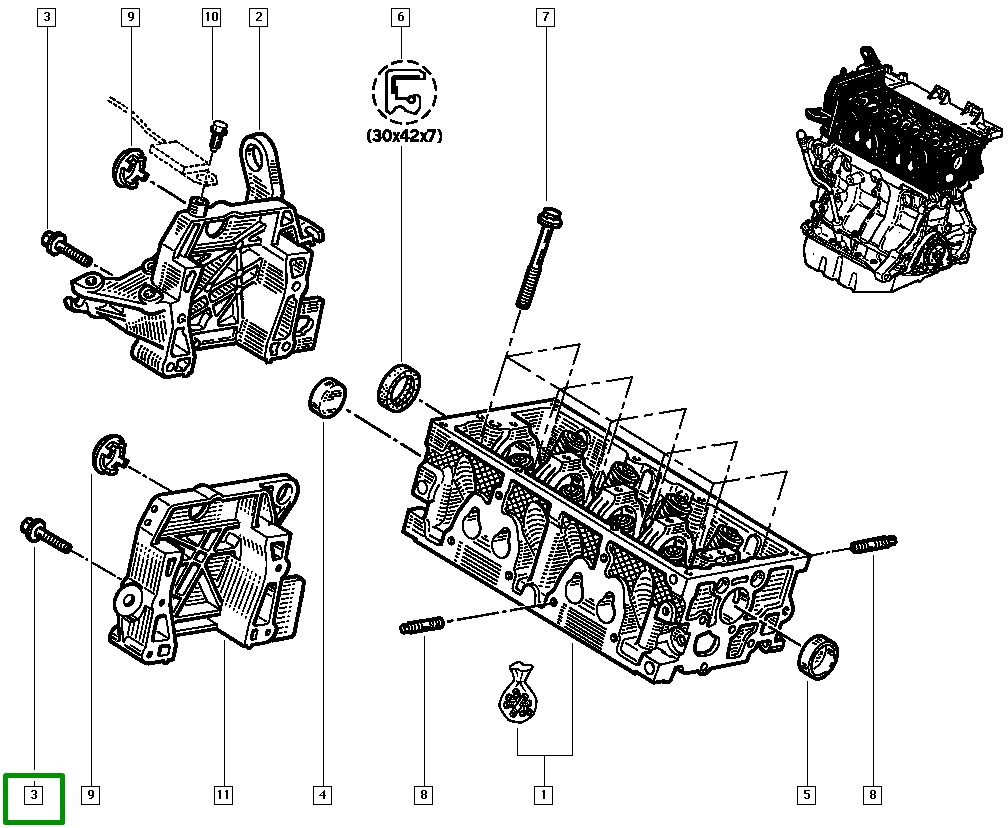 3
9
10
2
6
(30x42x7)
7
3
9
11
4
8
1
5
8