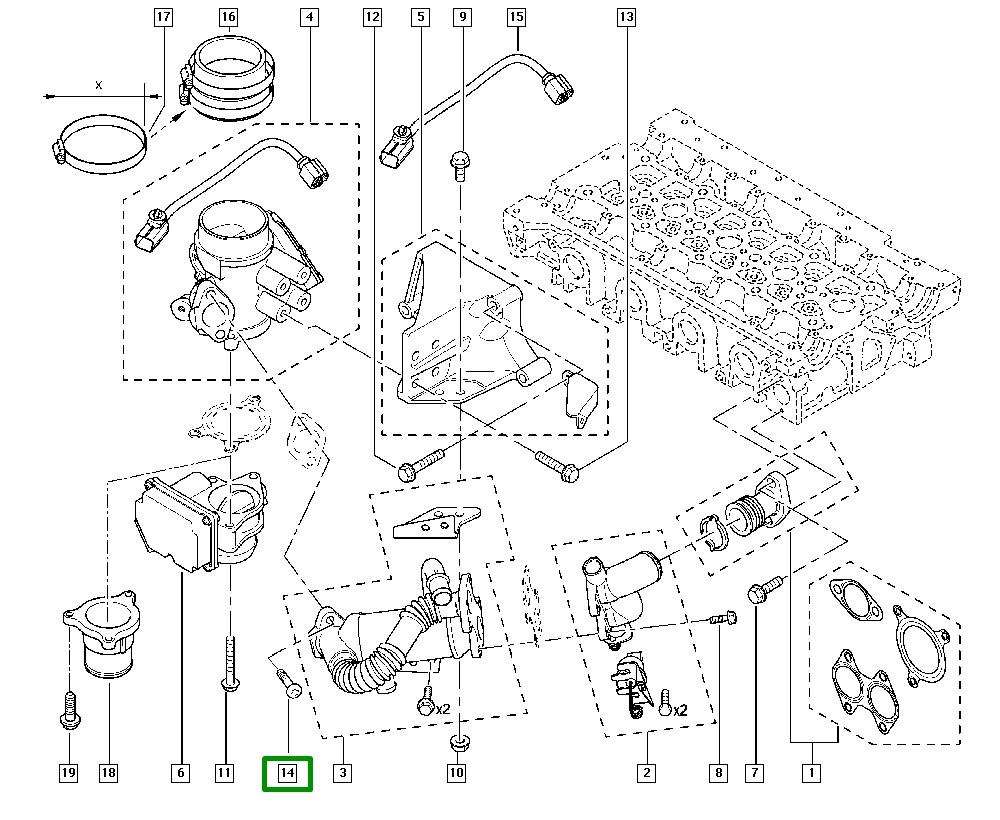 17
16
4
12
5
9
15
13
x
x2
x2
19
18
6
11
14
3
10
2
8
7
1