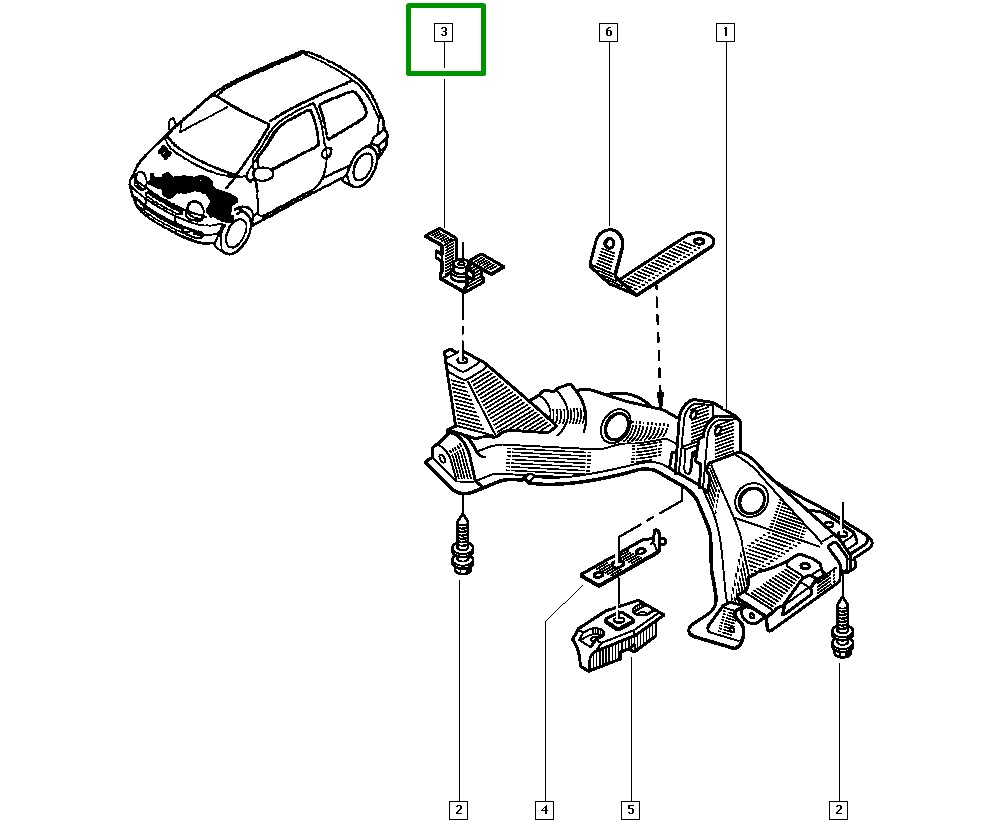 3
6
1
2
4
5
2