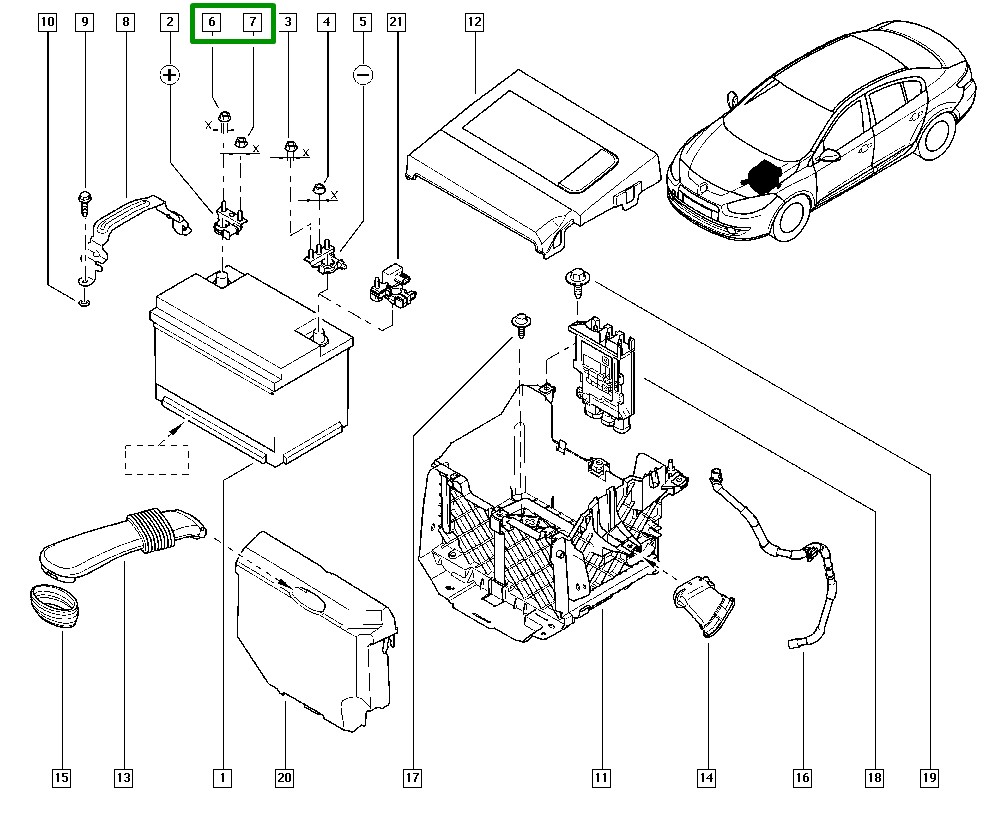 10 9 8 2 6 7 3 4 5 21 12

+ −

x x x x

15 13 1 20 17 11 14 16 18 19