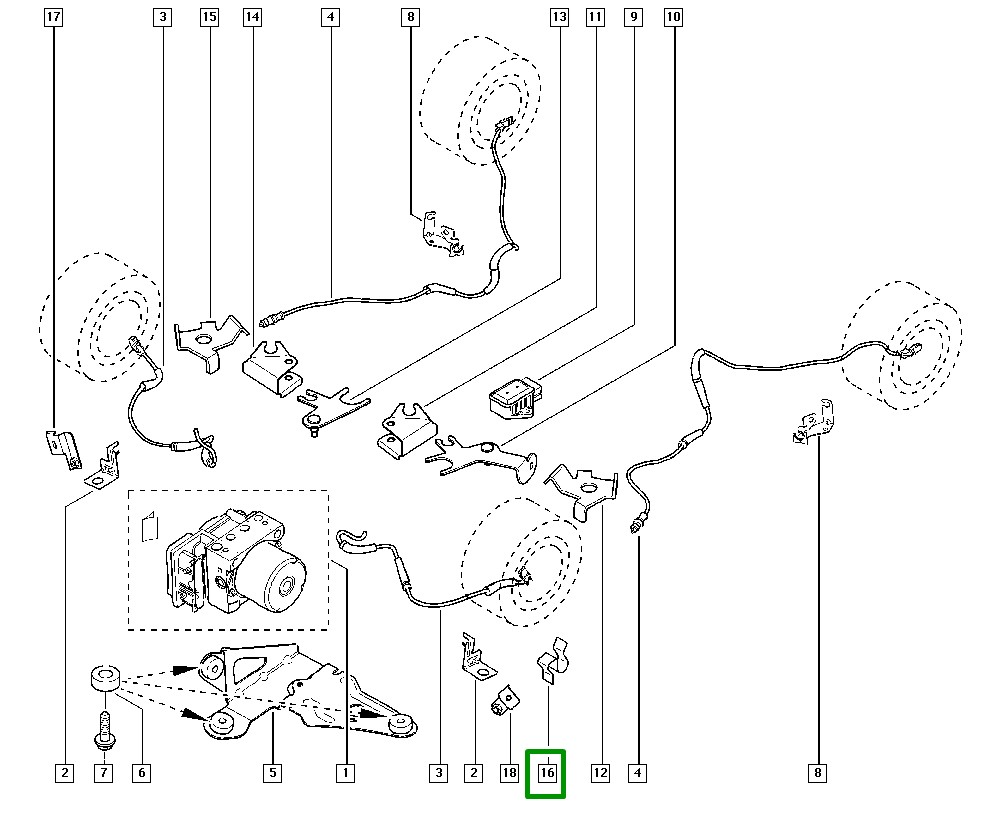 17 3 15 14 4 8 13 11 9 10

2 7 6 5 1 3 2 18 16 12 4 8