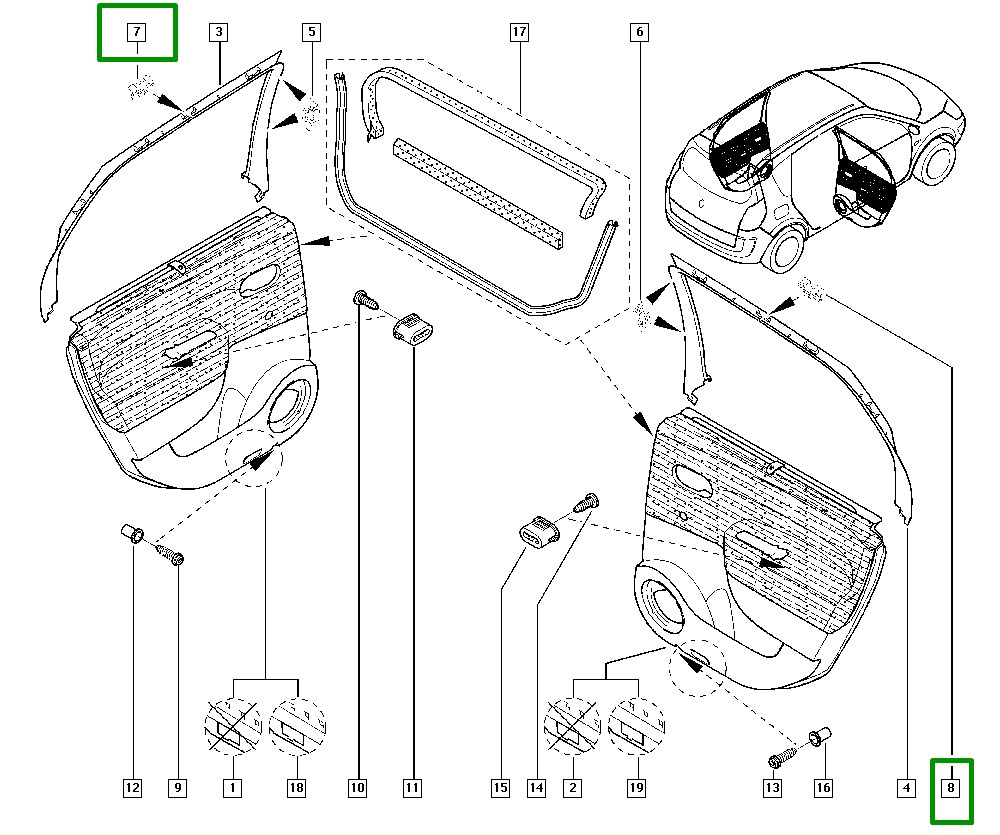 7
3
5
17
6
12
9
1
18
10
11
15
14
2
19
13
16
4
8