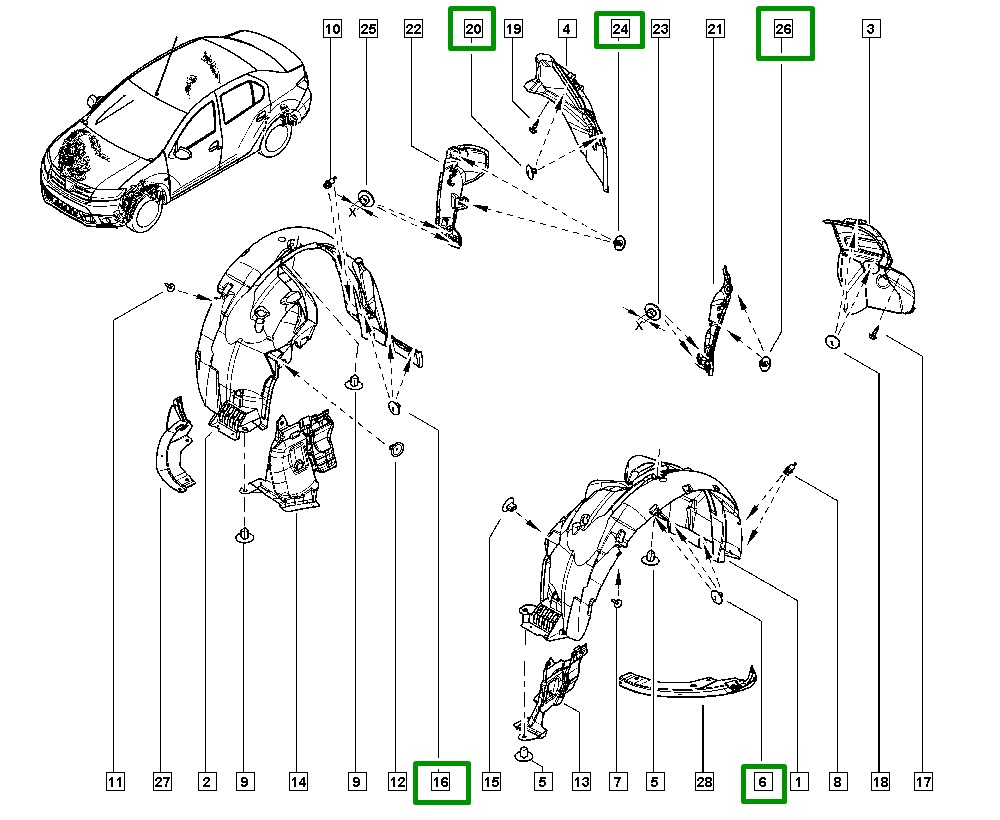 10 25 22 20 19 4 24 23 21 26 3

X

X

11 27 2 9 14 9 12 16 15 5 13 7 5 28 6 1 8 18 17