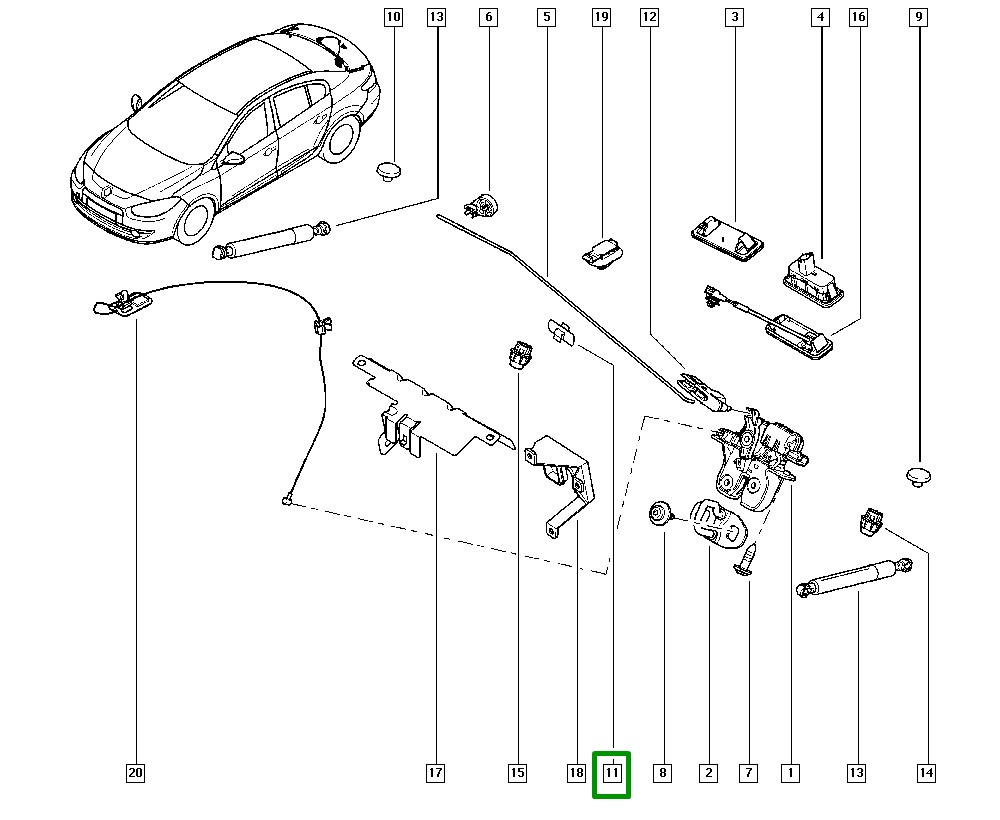 10 13 6 5 19 12 3 4 16 9

20 17 15 18 11 8 2 7 1 13 14