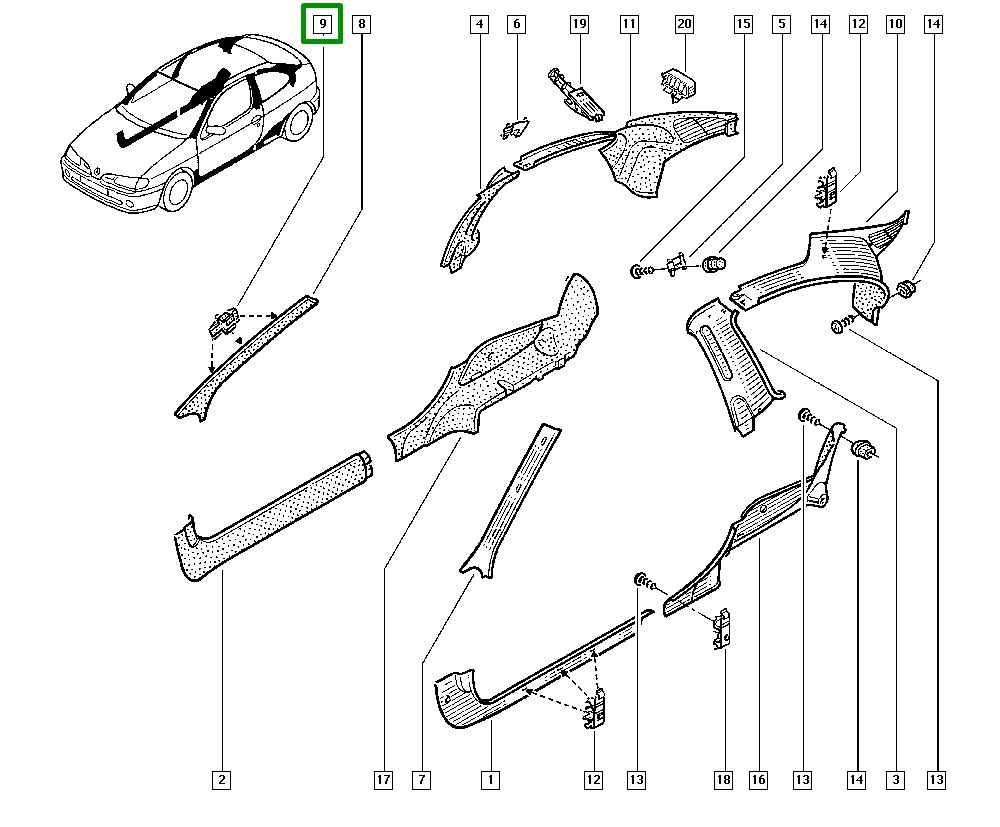 9
8
4
6
19
11
20
15
5
14
12
10
14
2
17
7
1
12
13
18
16
13
14
3
13