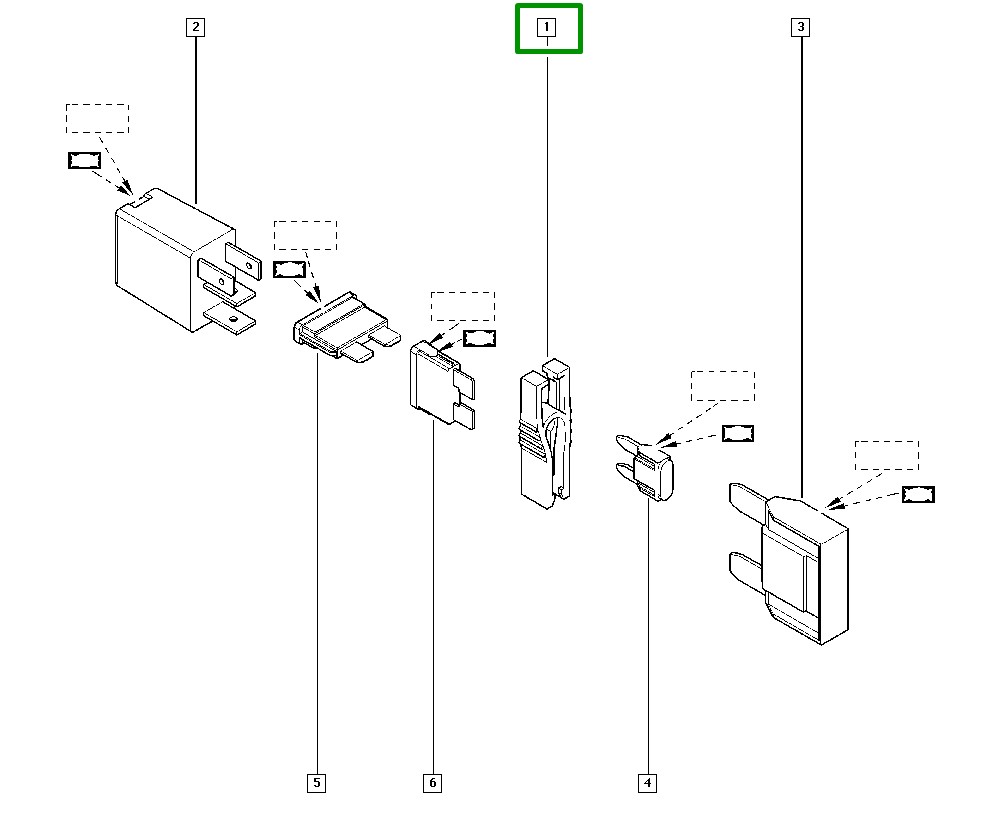 2
1
3
5
6
4