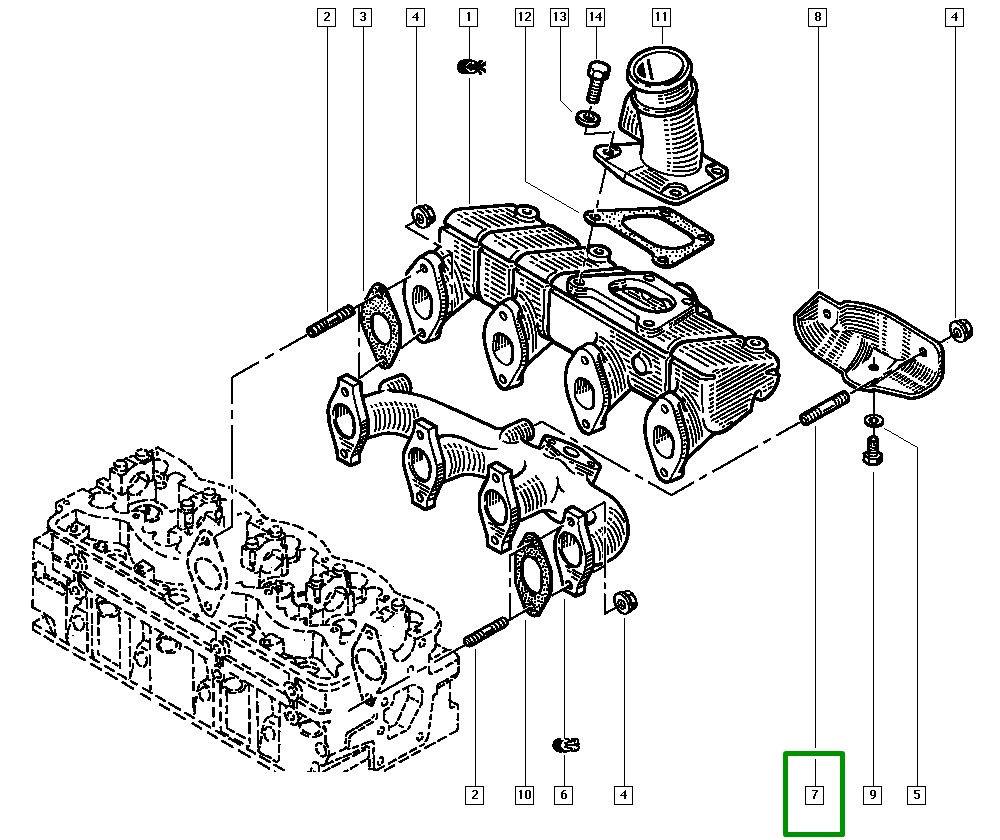 2
3
4
1
12
13
14
11
8
4
2
10
6
4
7
9
5