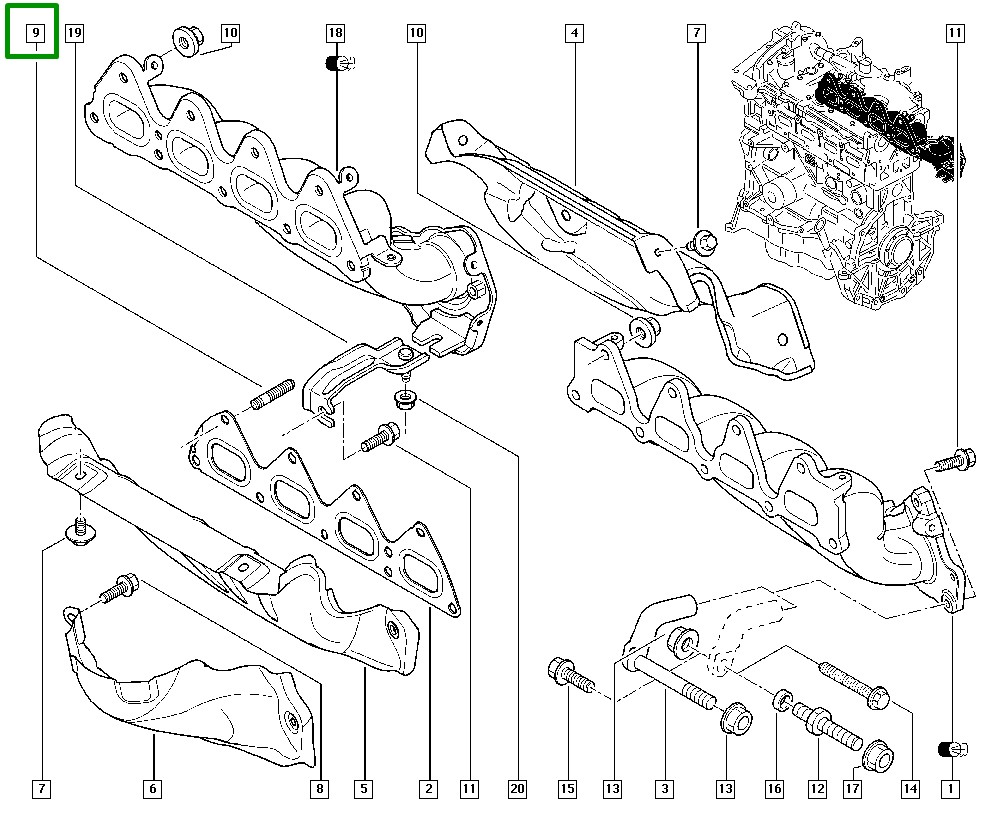 9
19
10
18
10
4
7
11
7
6
8
5
2
11
20
15
13
3
13
16
12
17
14
1