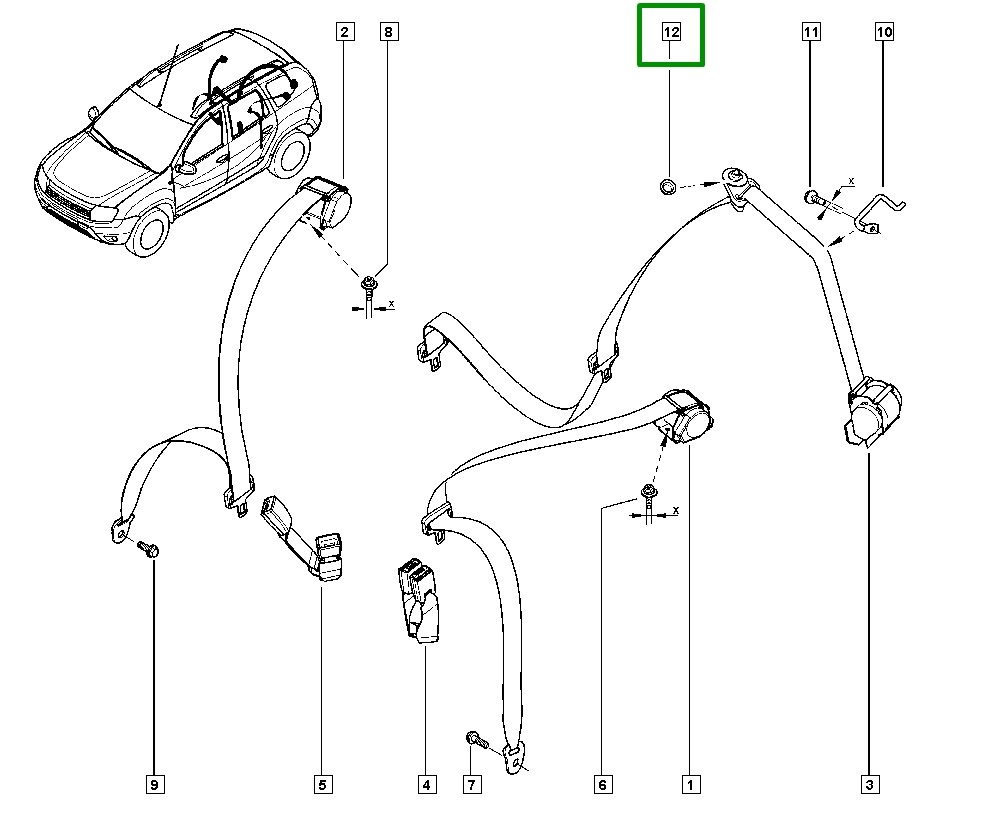 2
8
12
11
10
x
x
x
9
5
4
7
6
1
3