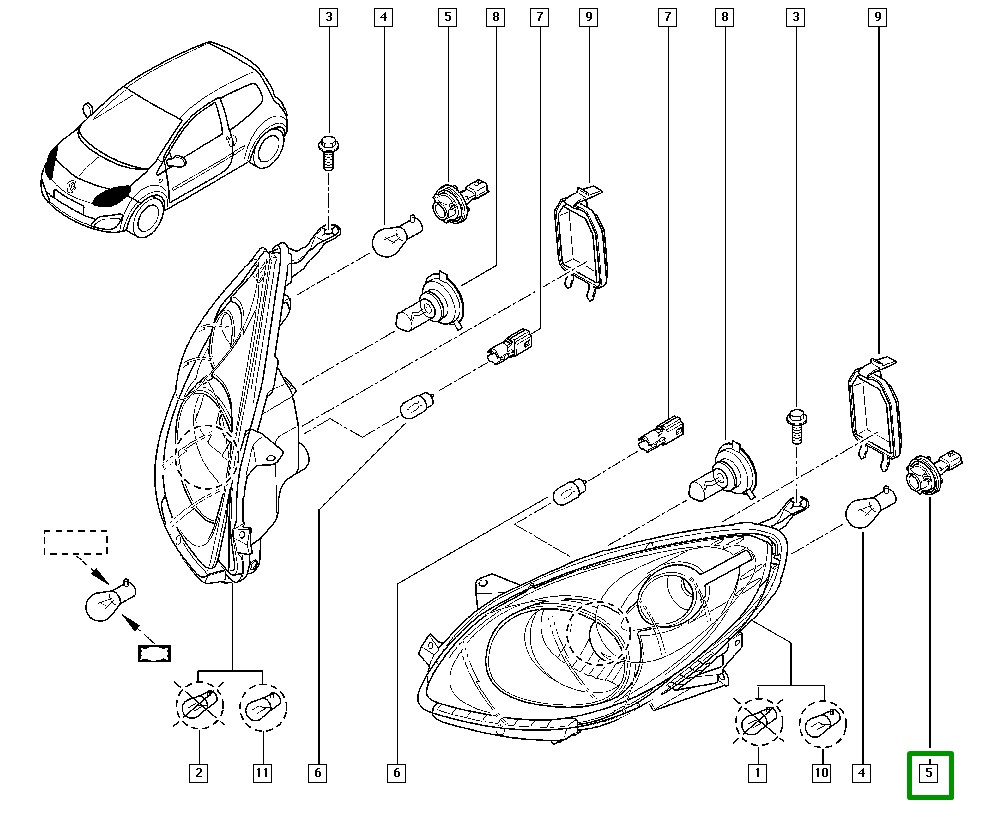 3
4
5
8
7
9
7
8
3
9
2
11
6
6
1
10
4
5