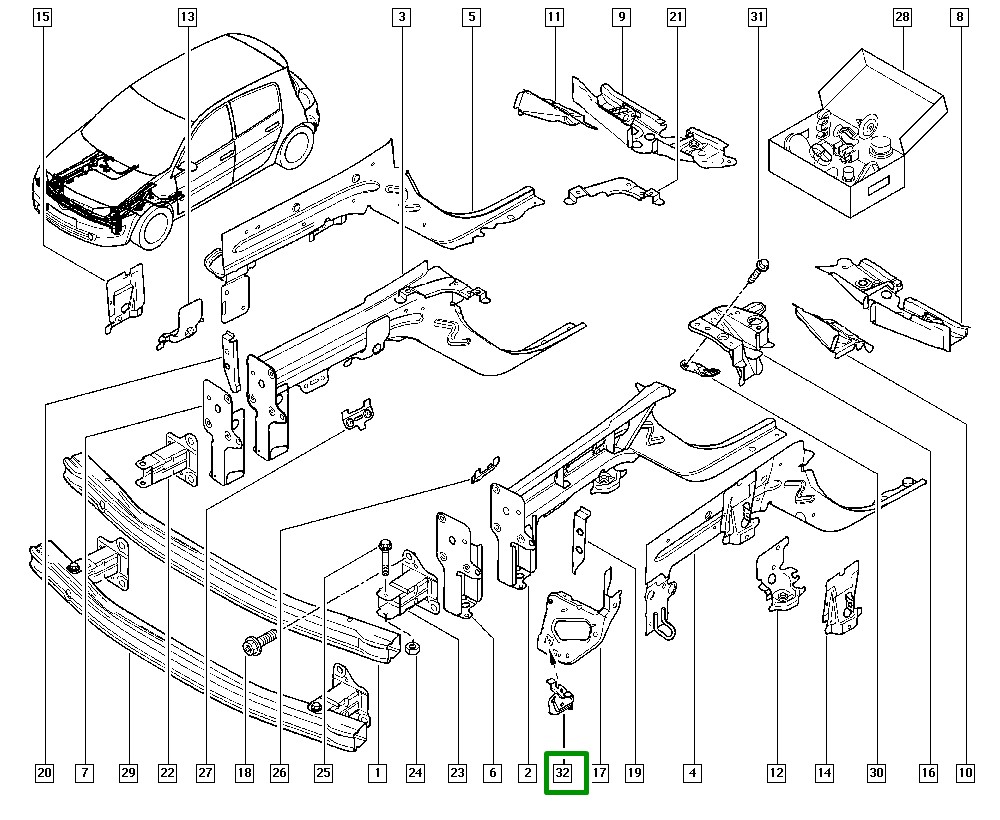 15
13
3
5
11
9
21
31
28
8
20
7
29
22
27
18
26
25
1
24
23
6
2
32
17
19
4
12
14
30
16
10