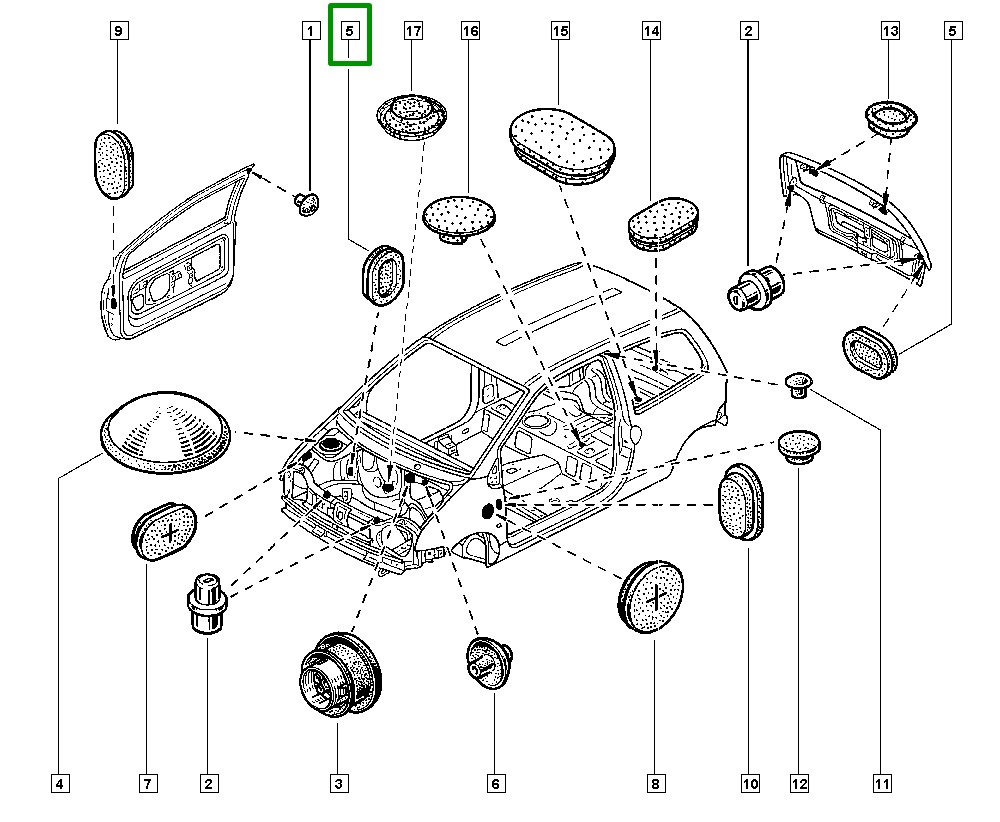 9
1
5
17
16
15
14
2
13
5
4
7
2
3
6
8
10
12
11