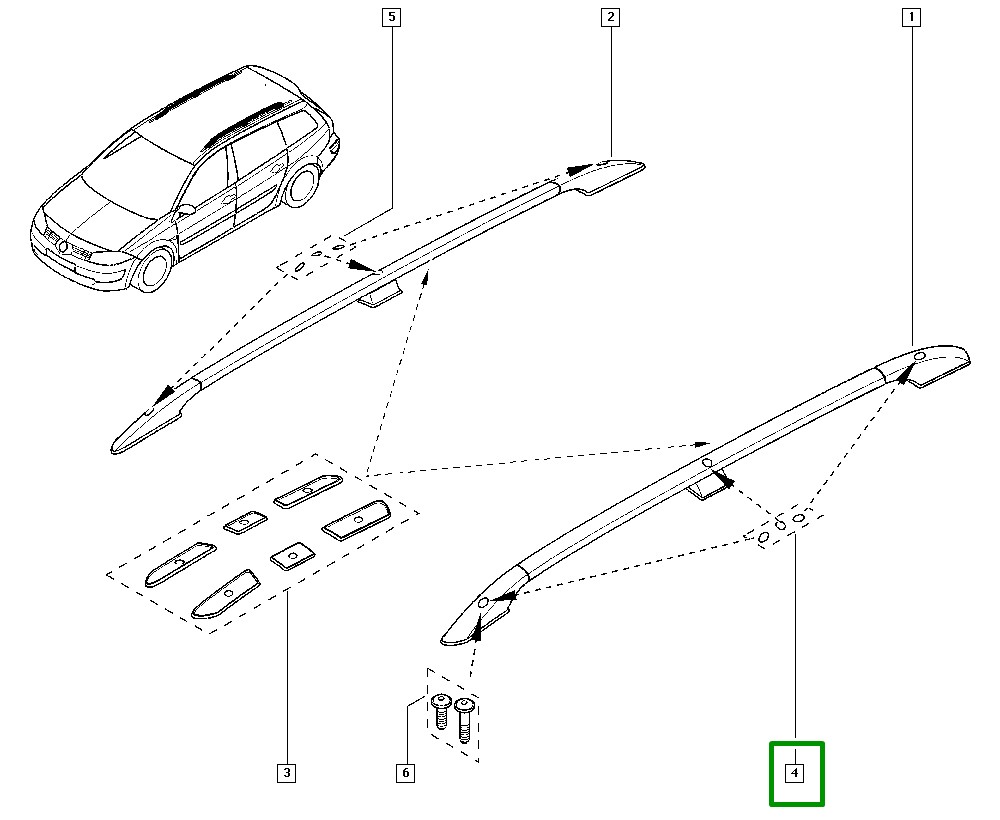 5
2
1
3
6
4