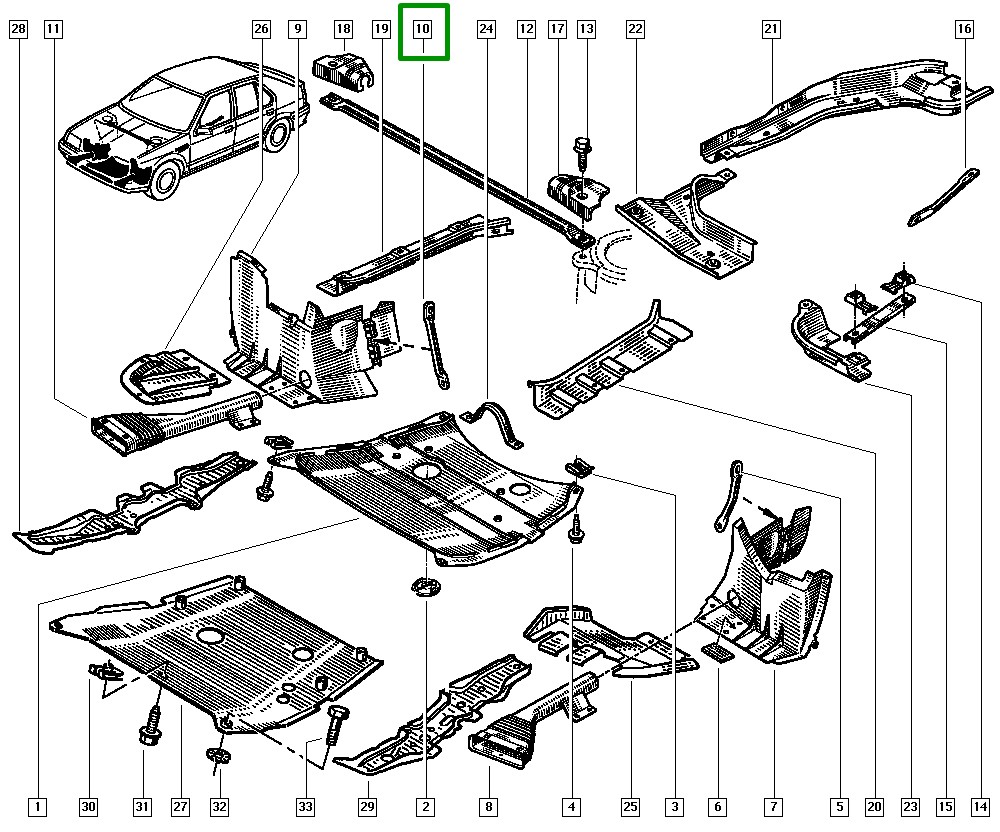 28
11
26
9
18
19
10
24
12
17
13
22
21
16

1
30
31
27
32
33
29
2
8
4
25
3
6
7
5
20
23
15
14