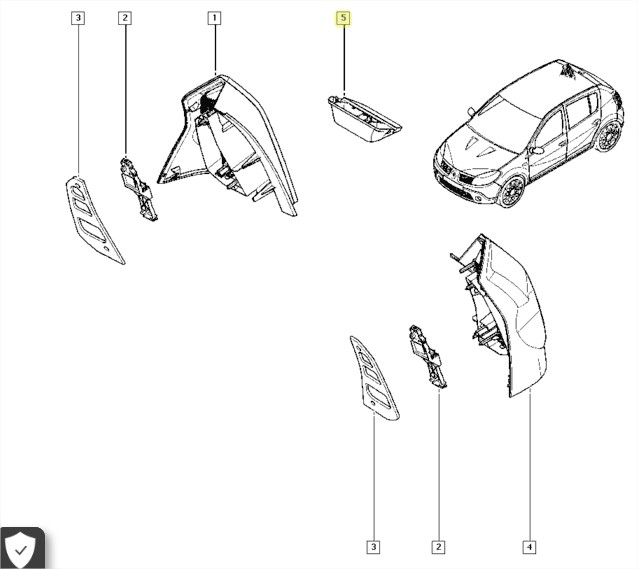 3
2
1
5
3
2
4