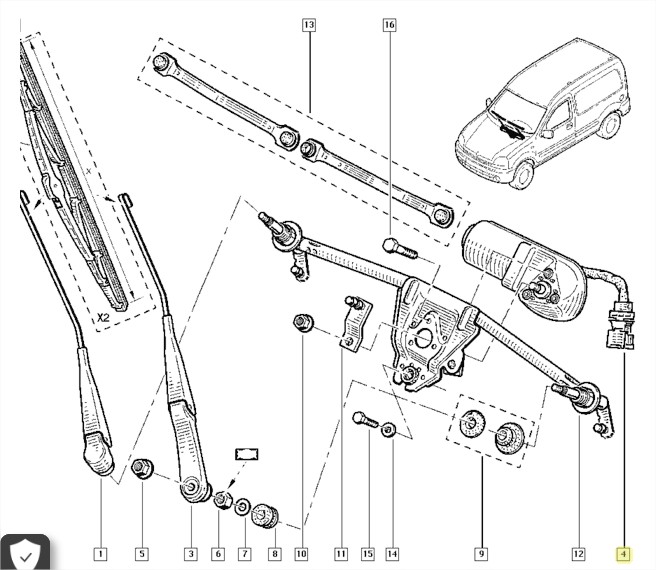 13
16
X2
1
5
3
6
7
8
10
11
15
14
9
12
4