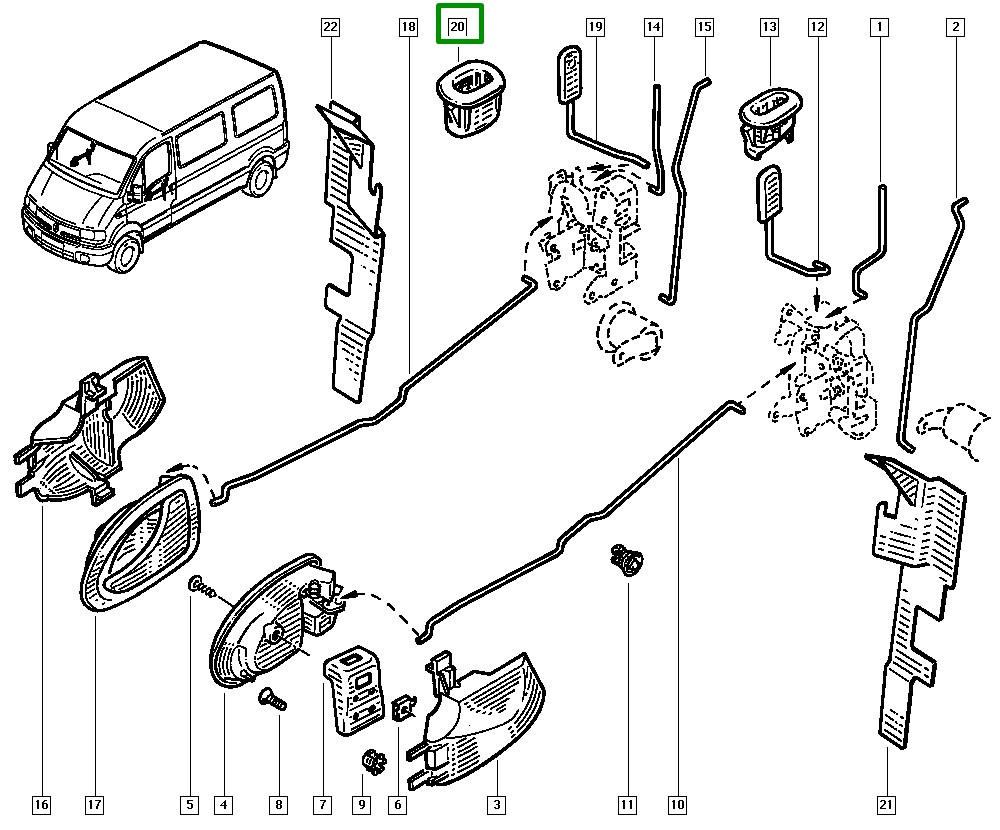 22
18
20
19
14
15
13
12
1
2
16
17
5
4
8
7
9
6
3
11
10
21