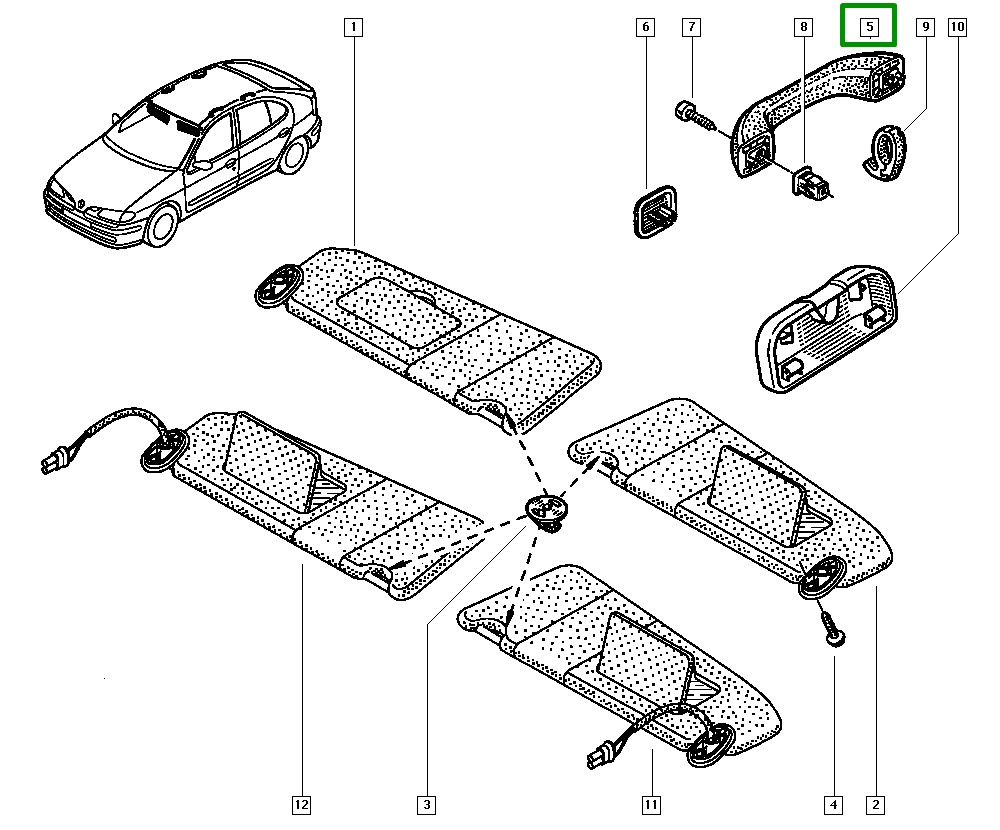 1
6
7
8
5
9
10
12
3
11
4
2