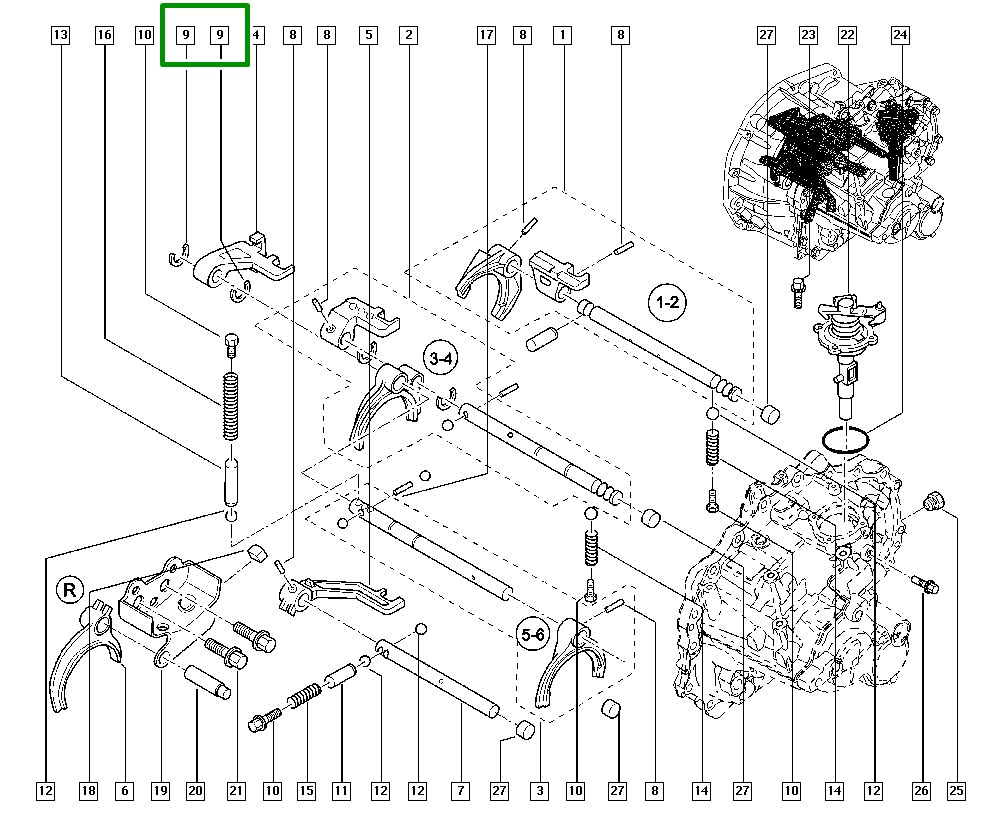 13
16
10
9
9
4
8
8
5
2
17
8
1
8
27
23
22
24
1-2
3-4
R
5-6
12
18
6
19
20
21
10
15
11
12
12
7
27
3
10
27
8
14
27
10
14
12
26
25