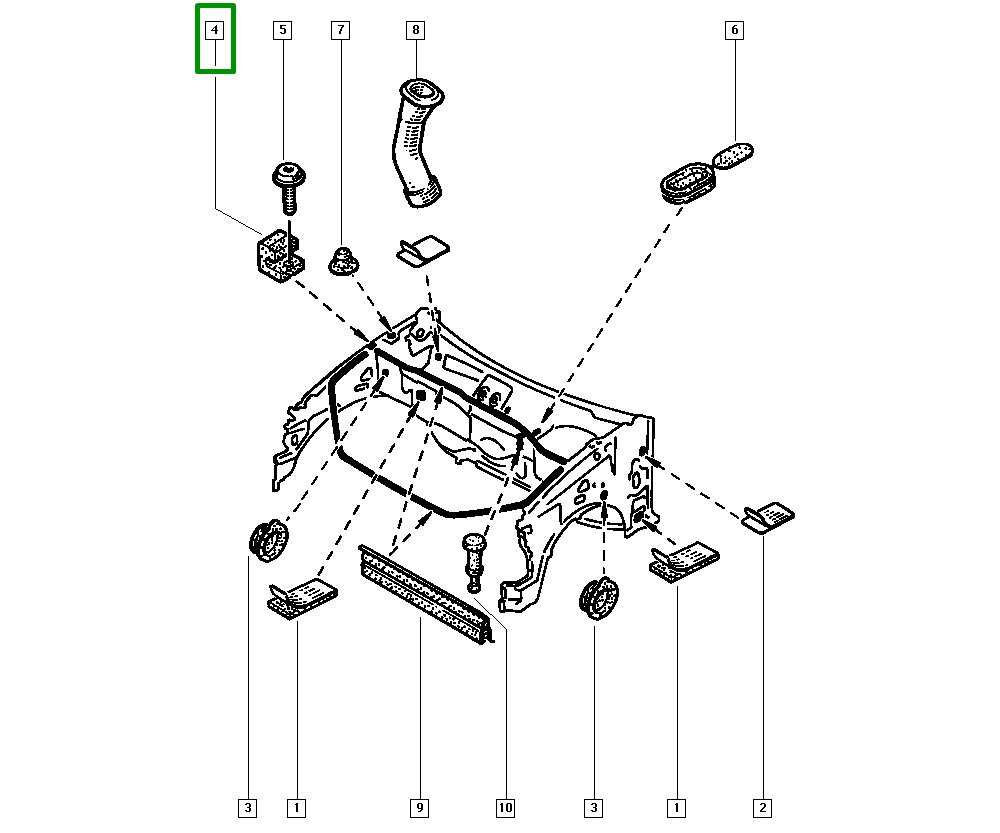 4
5
7
8
6
3
1
9
10
3
1
2