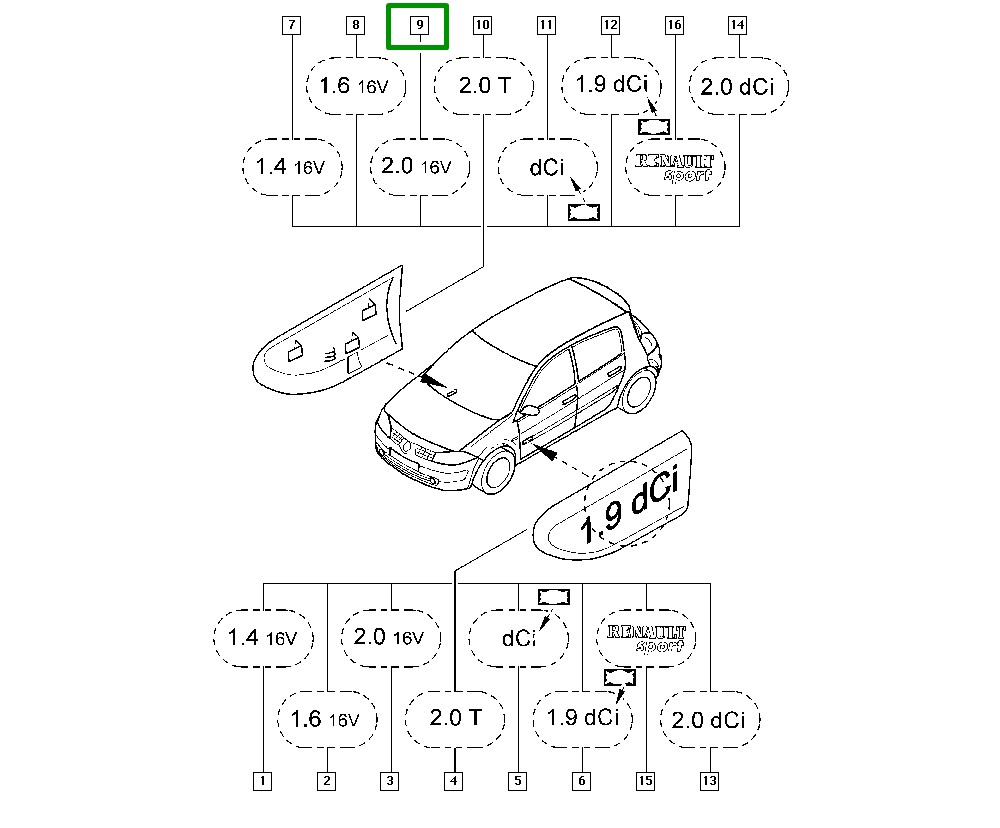 7 8 9 10 11 12 16 14

1.6 16V
2.0 T
1.9 dCi
2.0 dCi
1.4 16V
2.0 16V
dCi
RENAULT sport

1.9 dCi

1.4 16V
2.0 16V
dCi
RENAULT sport
1.6 16V
2.0 T
1.9 dCi
2.0 dCi

1 2 3 4 5 6 15 13