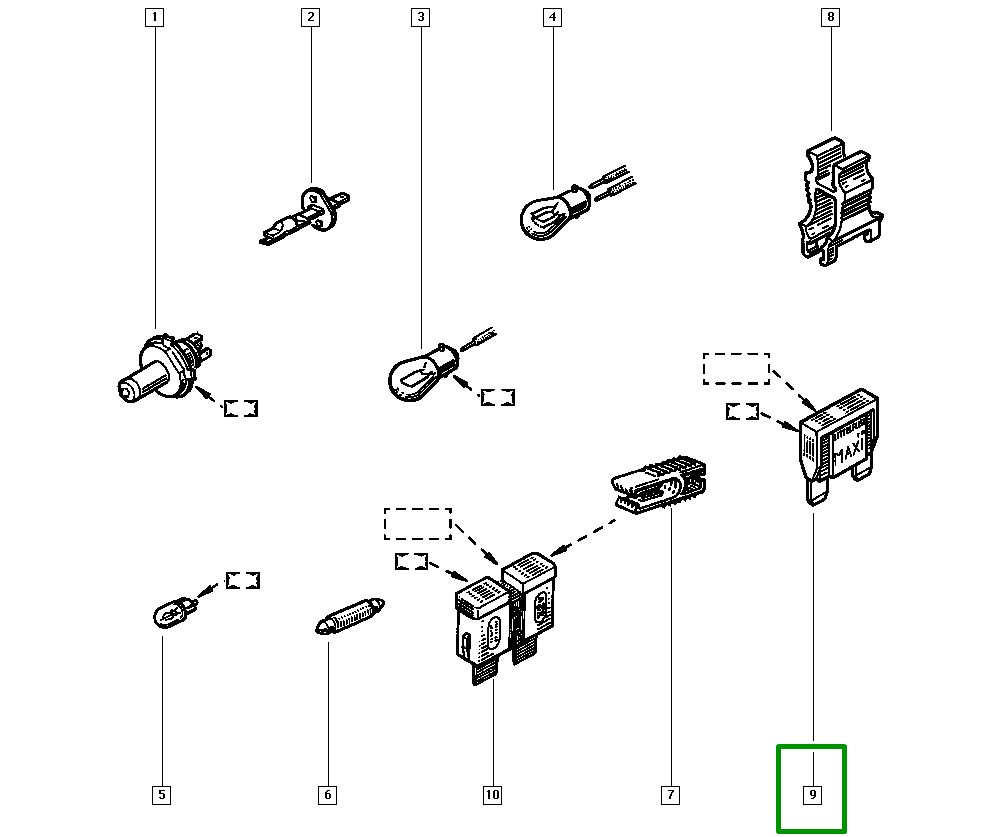 1
2
3
4
8
MAXI
5
6
10
7
9