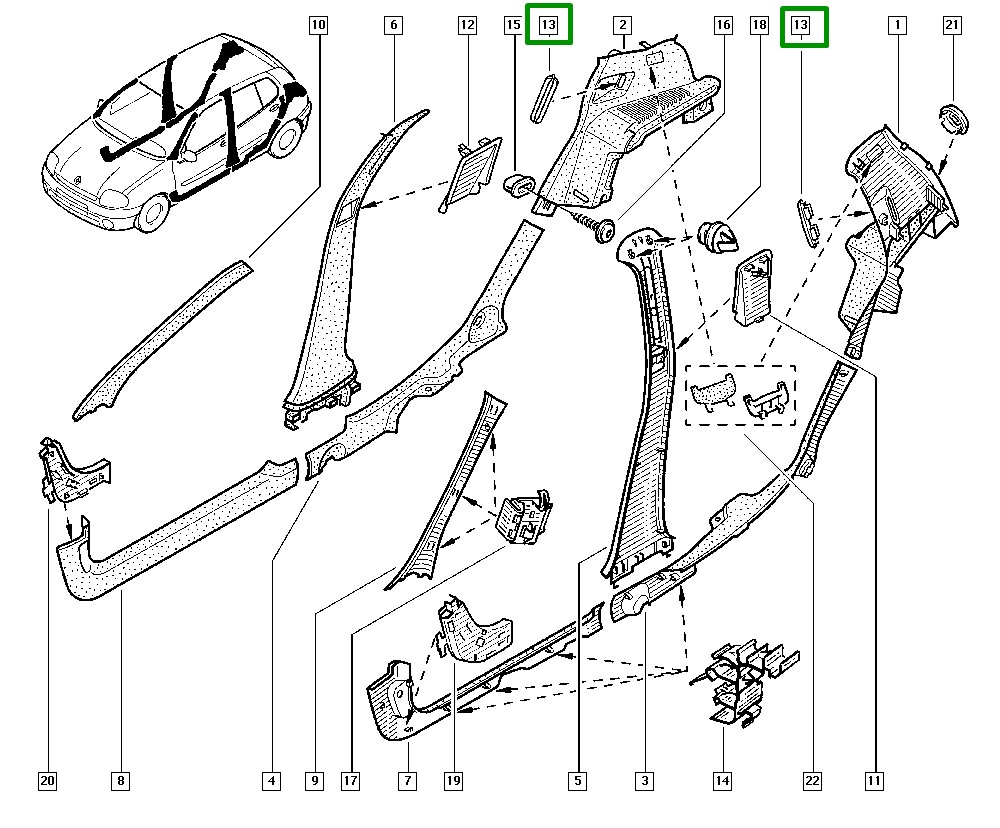 10
6
12
15
13
2
16
18
13
1
21
20
8
4
9
17
7
19
5
3
14
22
11