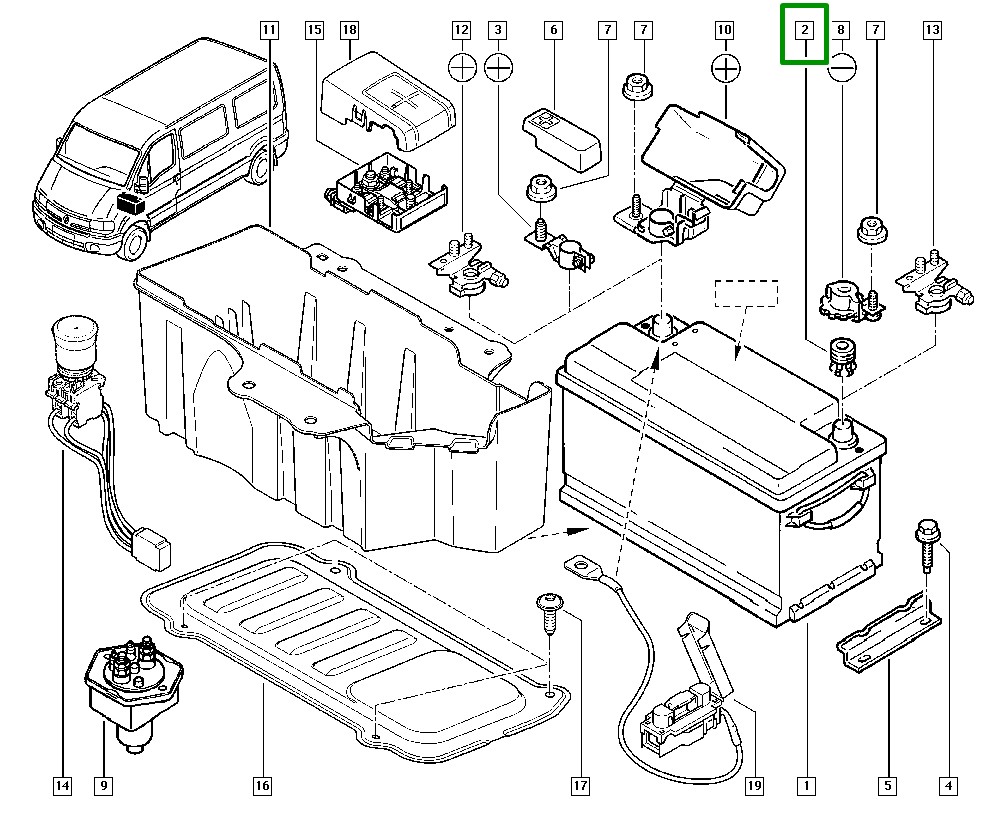 11
15
18
12
3
6
7
7
10
2
8
7
13
14
9
16
17
19
1
5
4