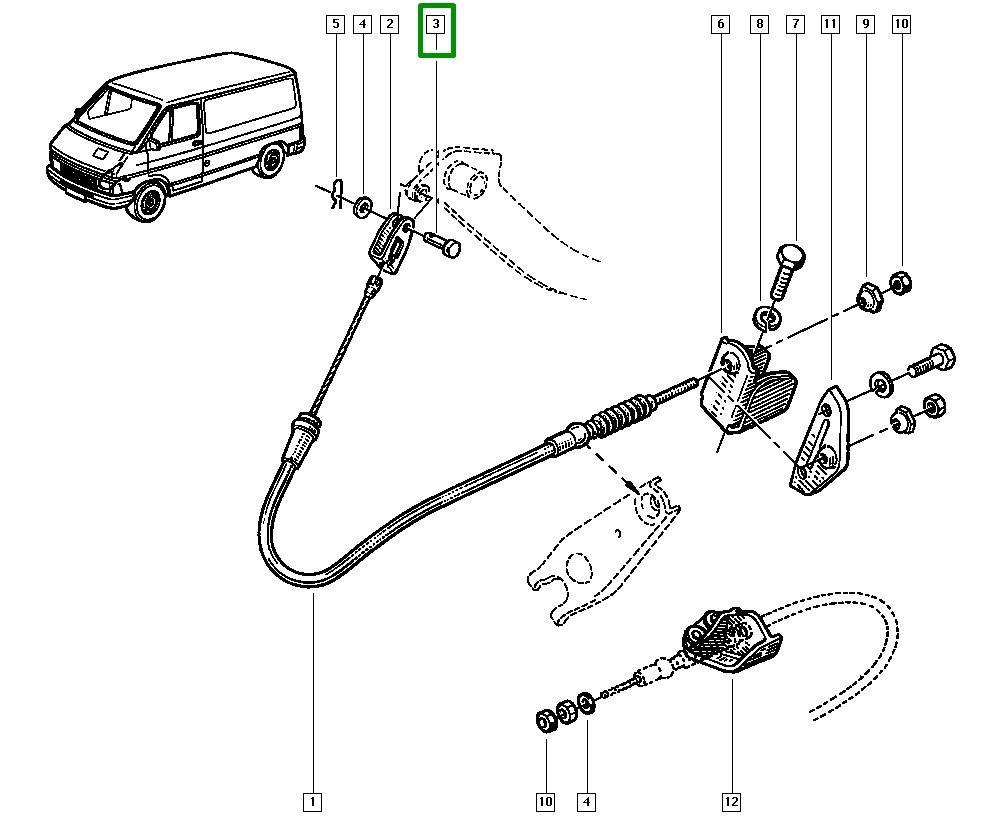 5
4
2
3
6
8
7
11
9
10
1
10
4
12