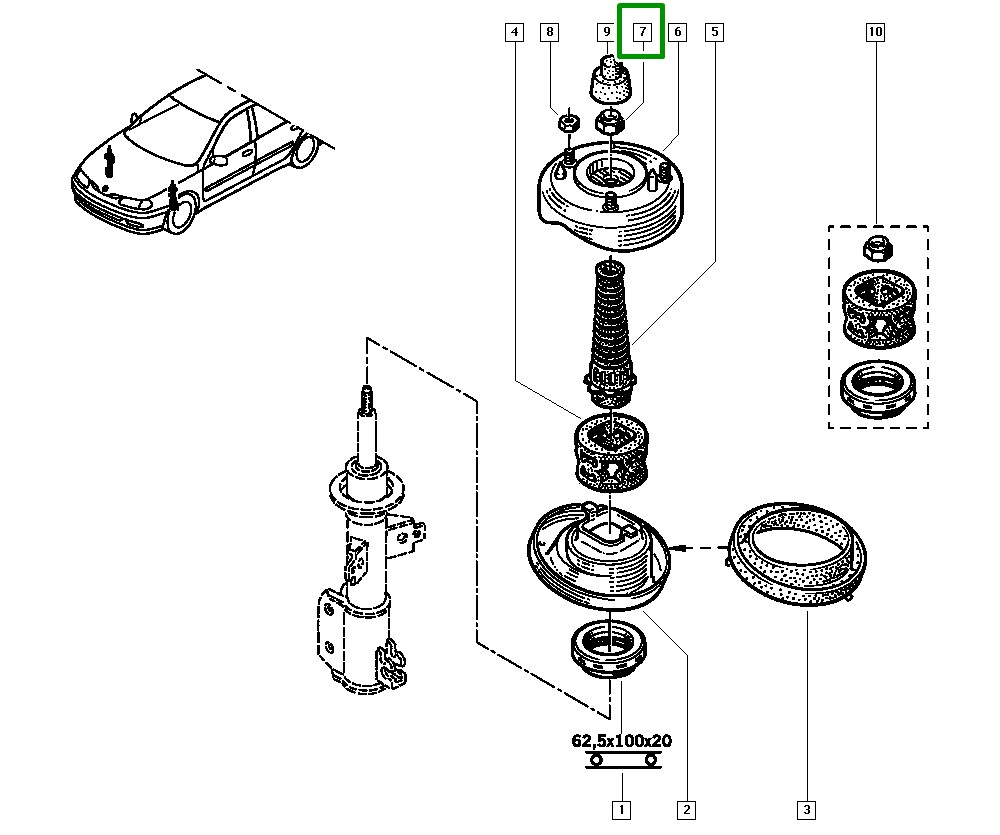 4
8
9
7
6
5
10
62,5x100x20
1
2
3