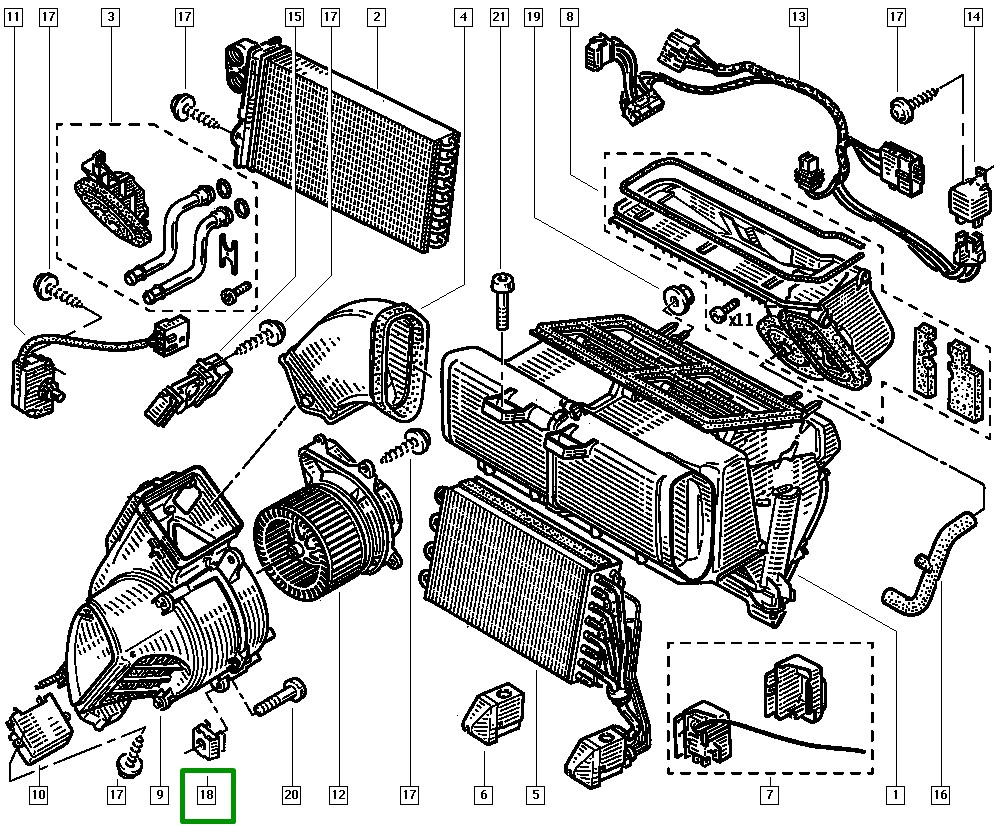 11
17
3
17
15
17
2
4
21
19
8
13
17
14
x11
10
17
9
18
20
12
17
6
5
7
1
16