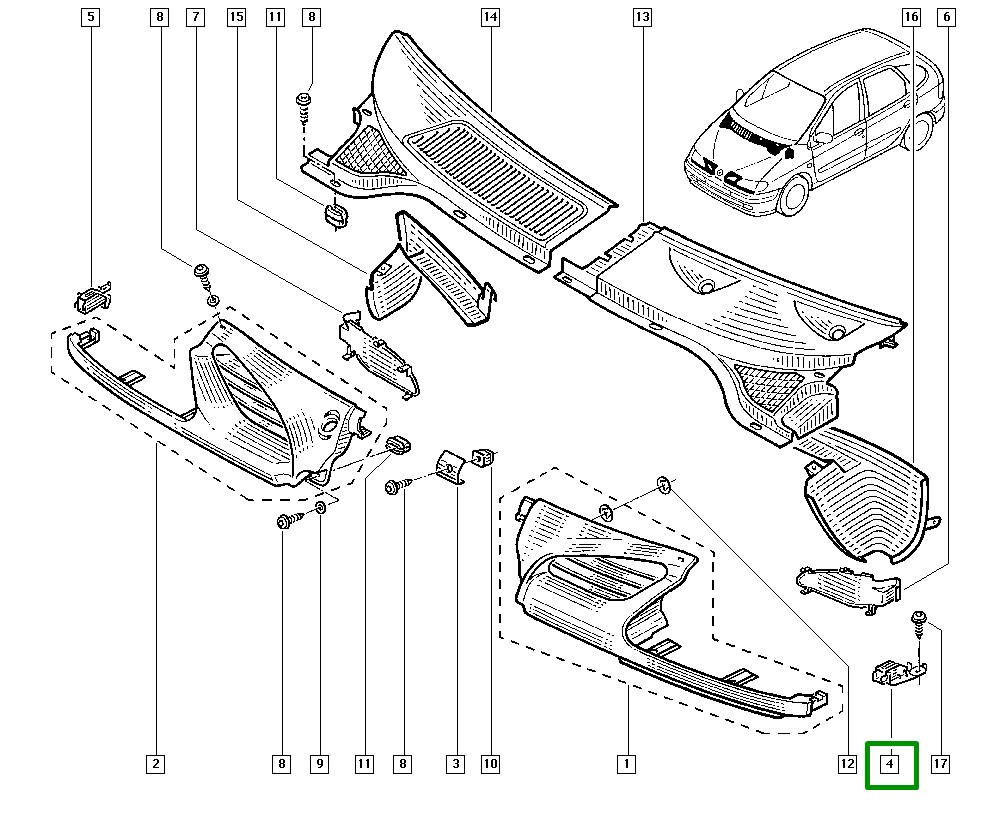 5
8
7
15
11
8
14
13
16
6
2
8
9
11
8
3
10
1
12
4
17