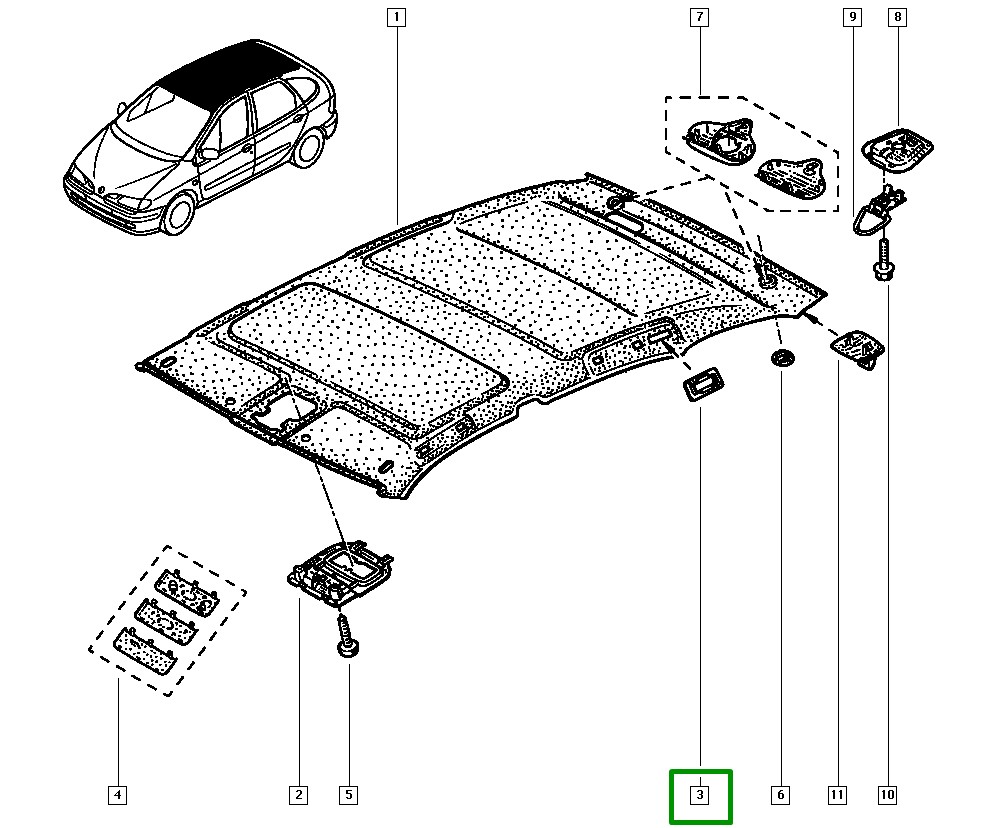 1
7
9
8
4
2
5
3
6
11
10