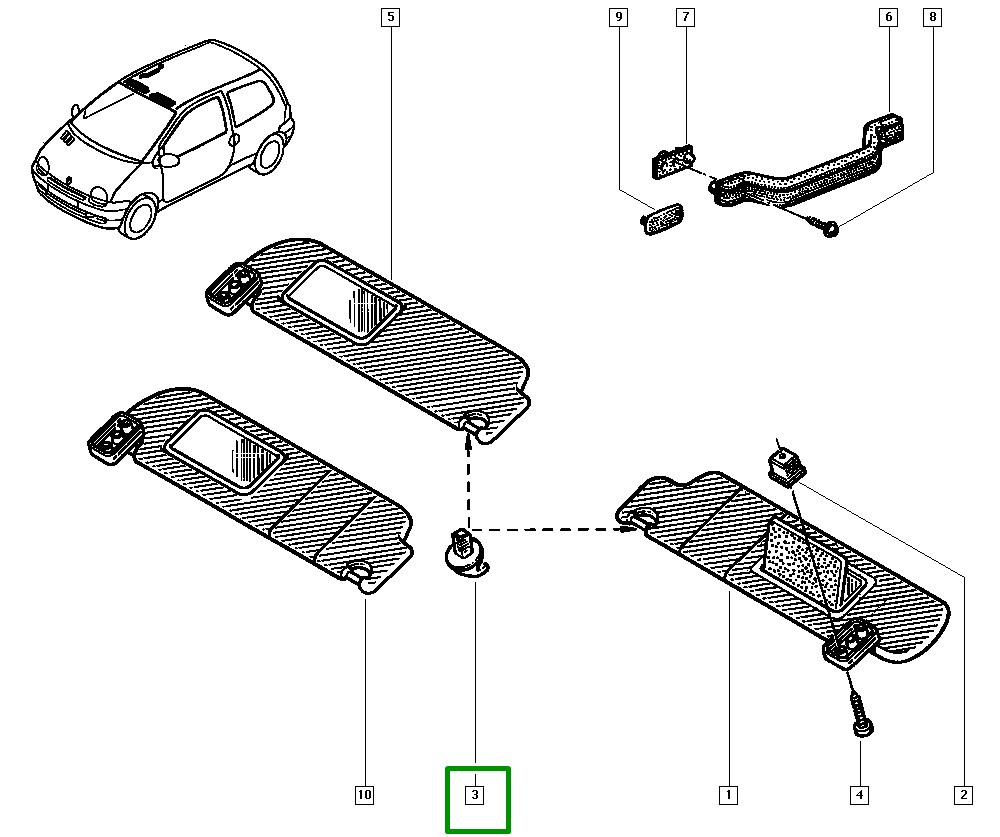 5
9
7
6
8
10
3
1
4
2