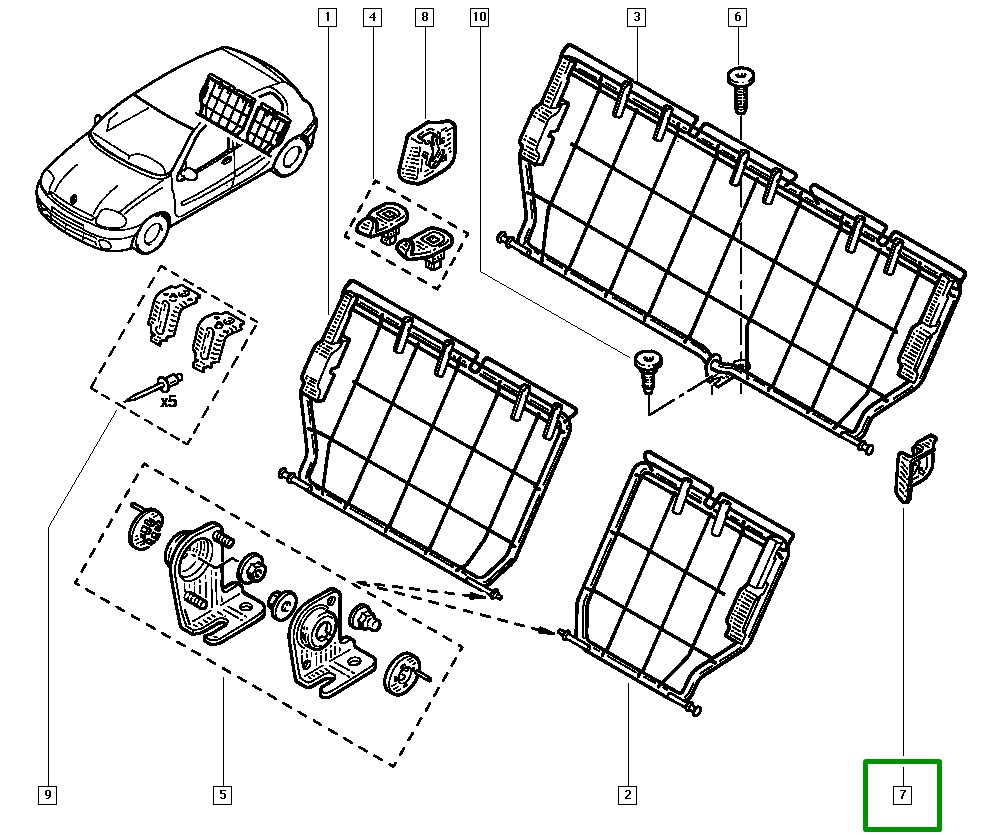 1
4
8
10
3
6
x5
9
5
2
7