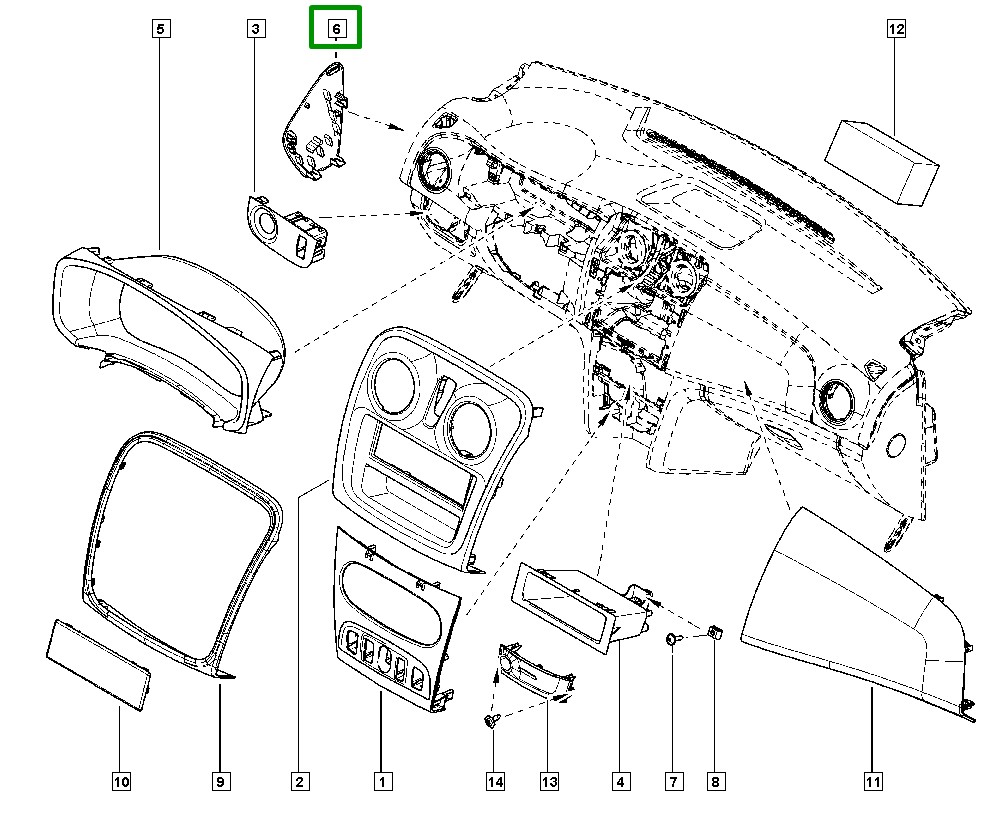 5
3
6
12
10
9
2
1
14
13
4
7
8
11