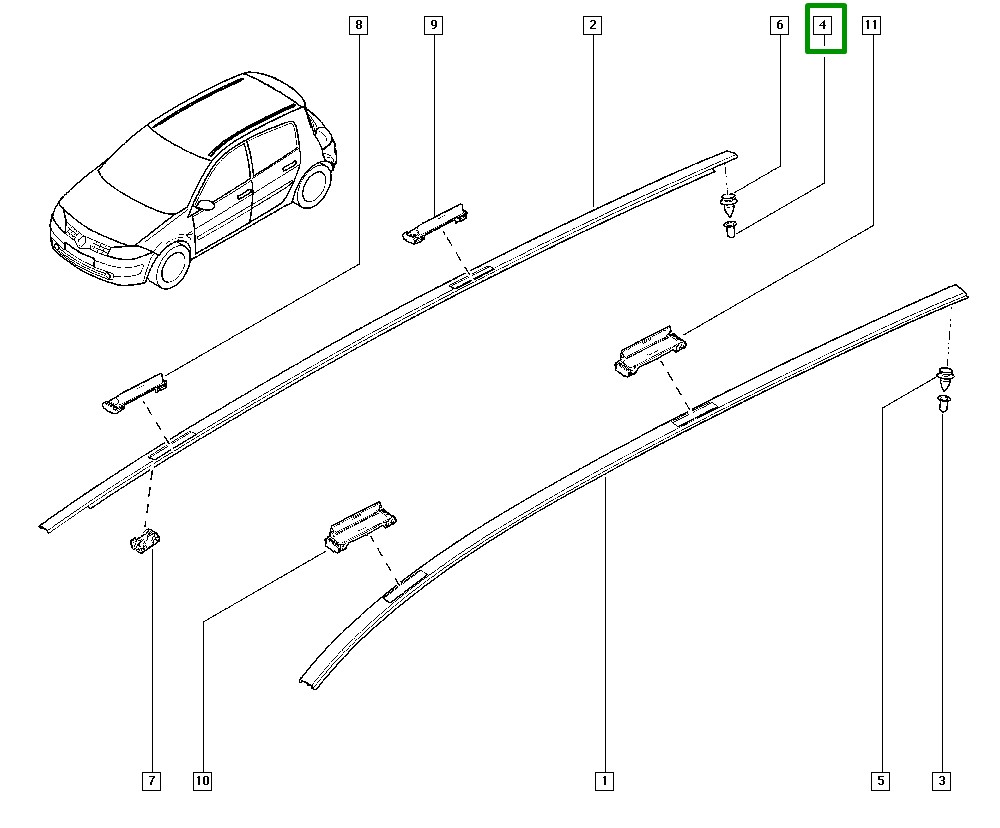 8
9
2
6
4
11
7
10
1
5
3