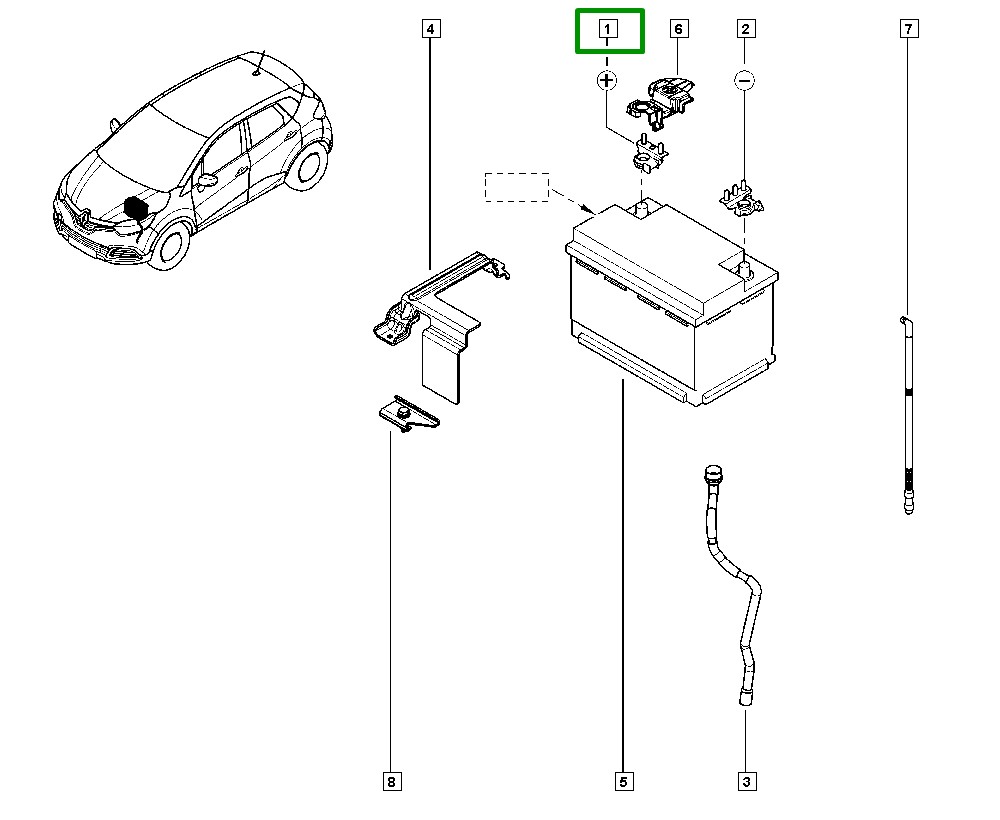 4
1
6
2
7
+
−
8
5
3