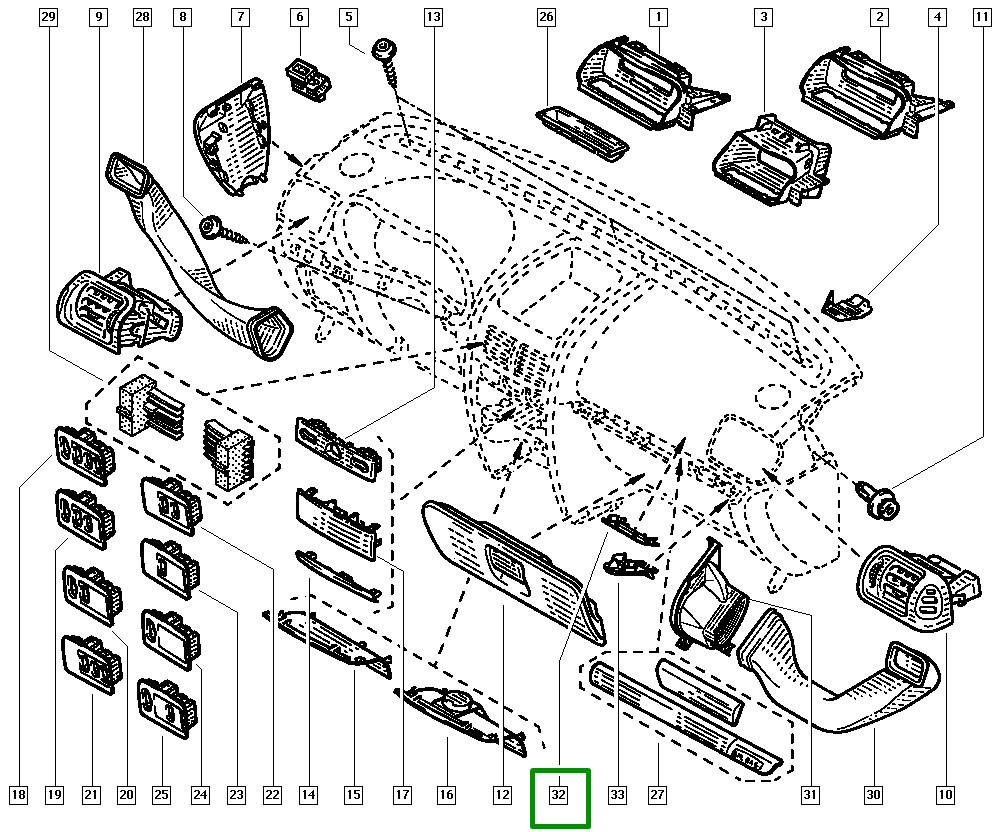 29
9
28
8
7
6
5
13
26
1
3
2
4
11
18
19
21
20
25
24
23
22
14
15
17
16
12
32
33
27
31
30
10