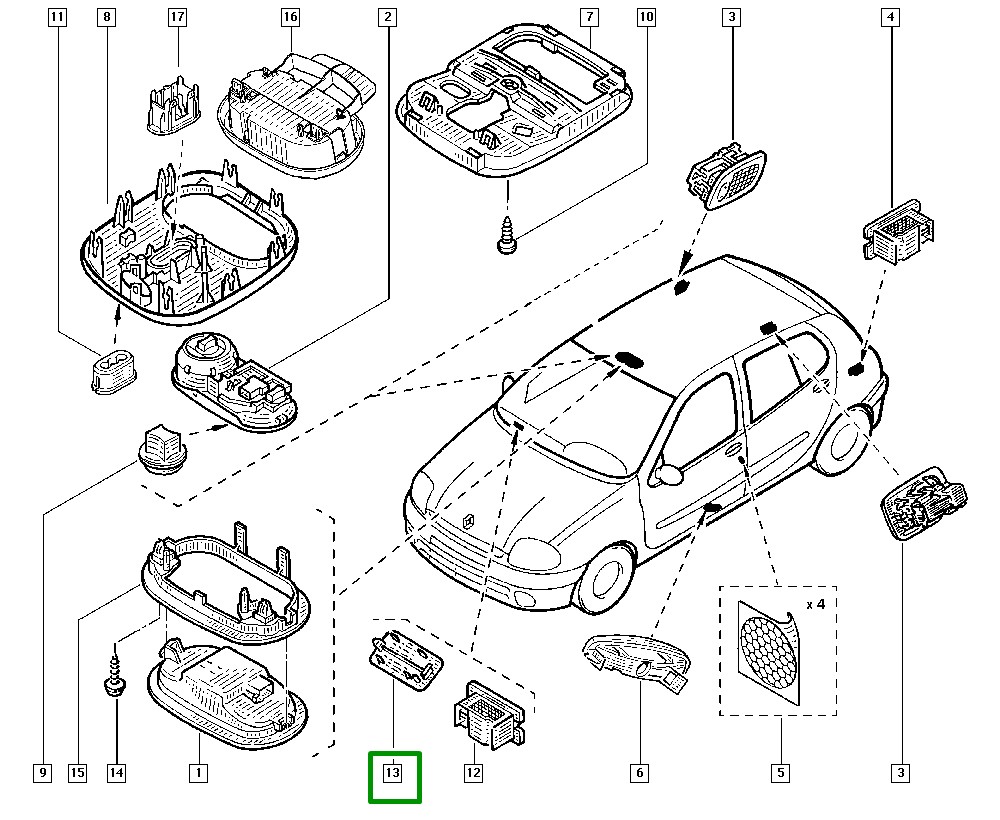 11
8
17
16
2
7
10
3
4
x 4
9
15
14
1
13
12
6
5
3