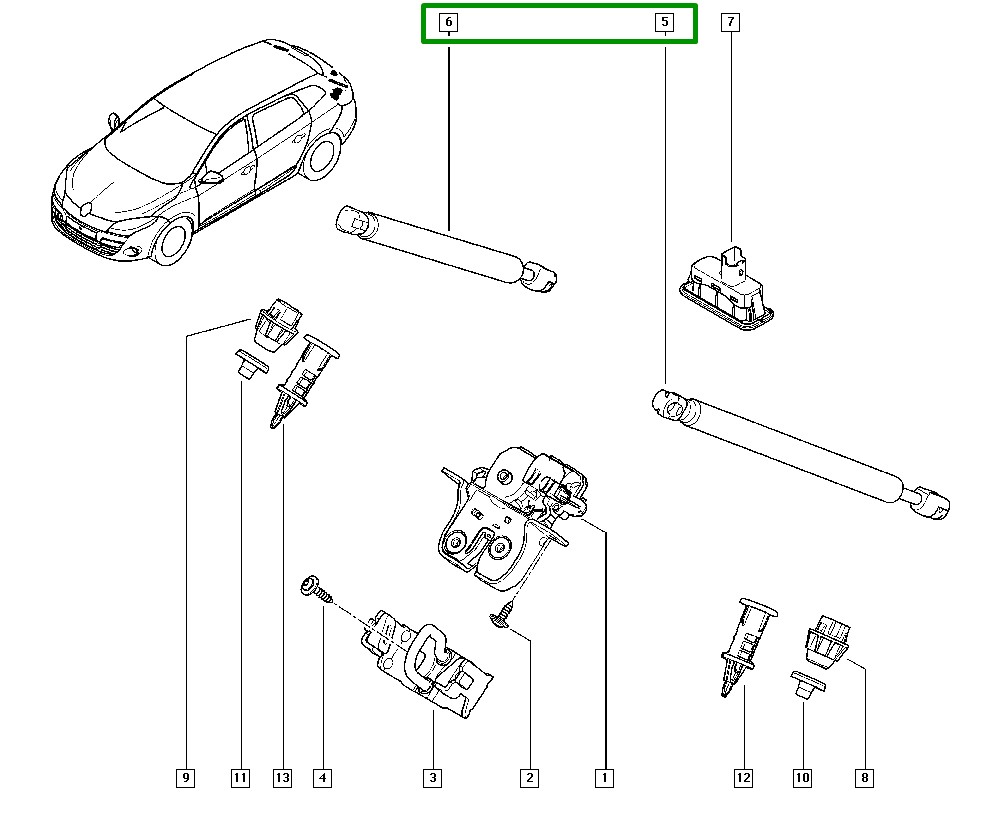 6
5
7
9
11
13
4
3
2
1
12
10
8