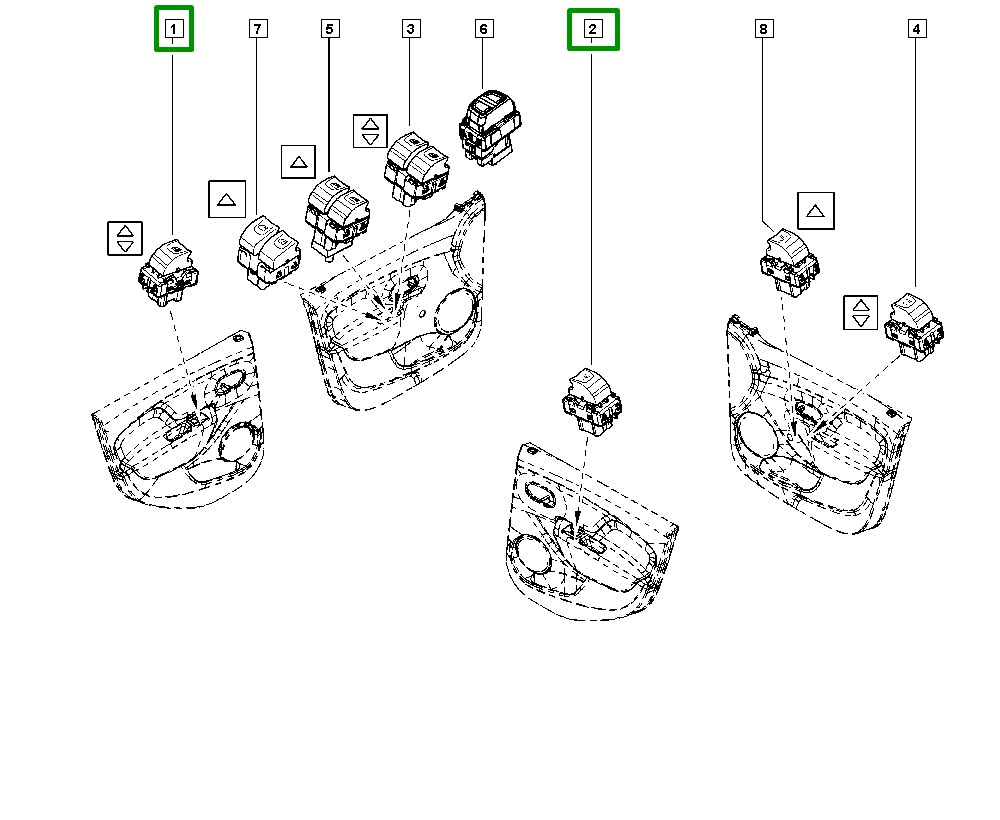 1
7
5
3
6
2
8
4