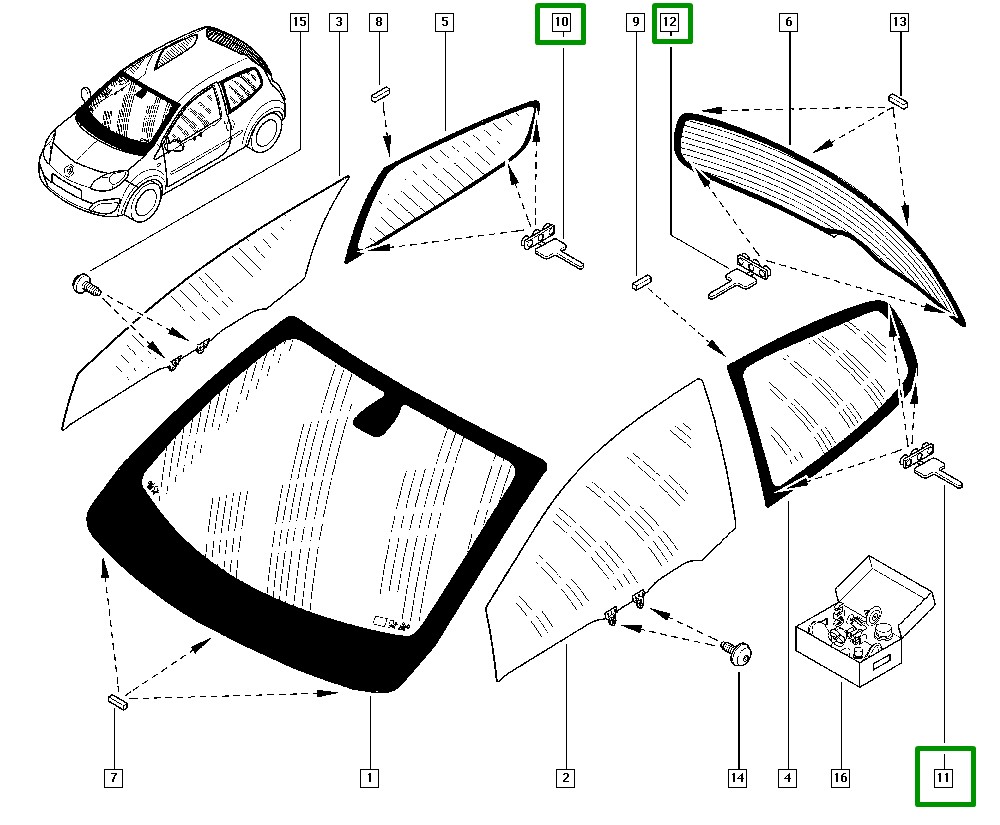 15
3
8
5
10
9
12
6
13
7
1
2
14
4
16
11