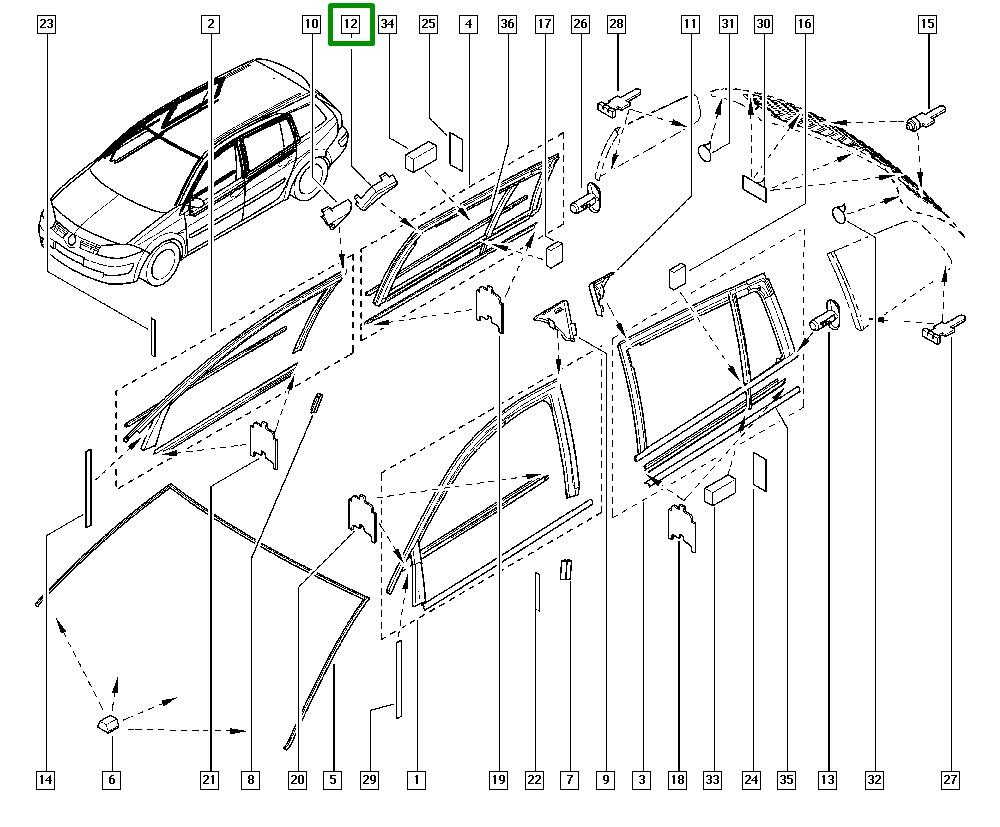 23 2 10 12 34 25 4 36 17 26 28 11 31 30 16 15

14 6 21 8 20 5 29 1 19 22 7 9 3 18 33 24 35 13 32 27